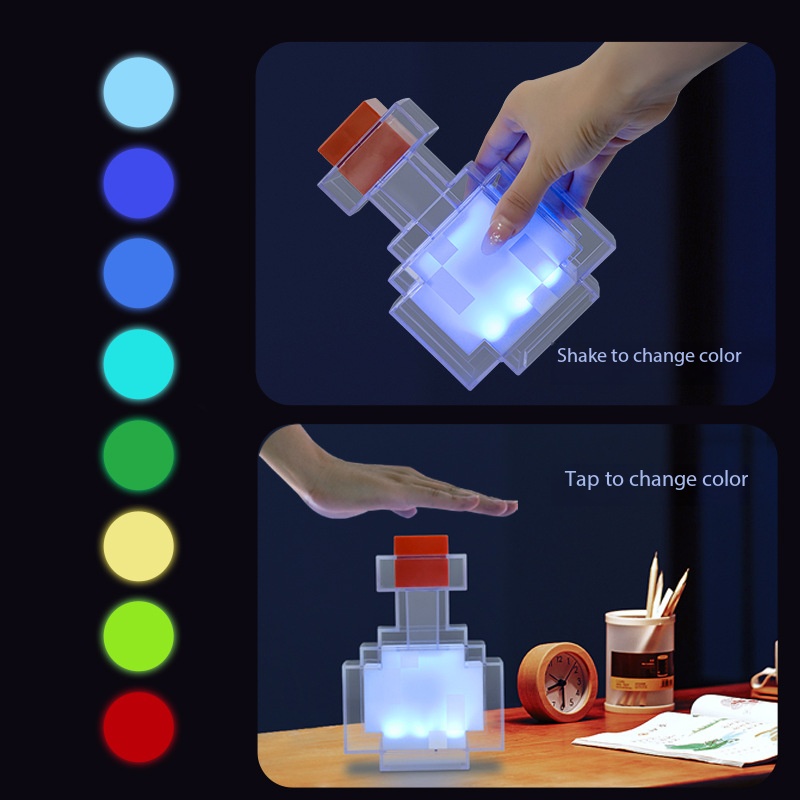 Shake to change color

Tap to change color