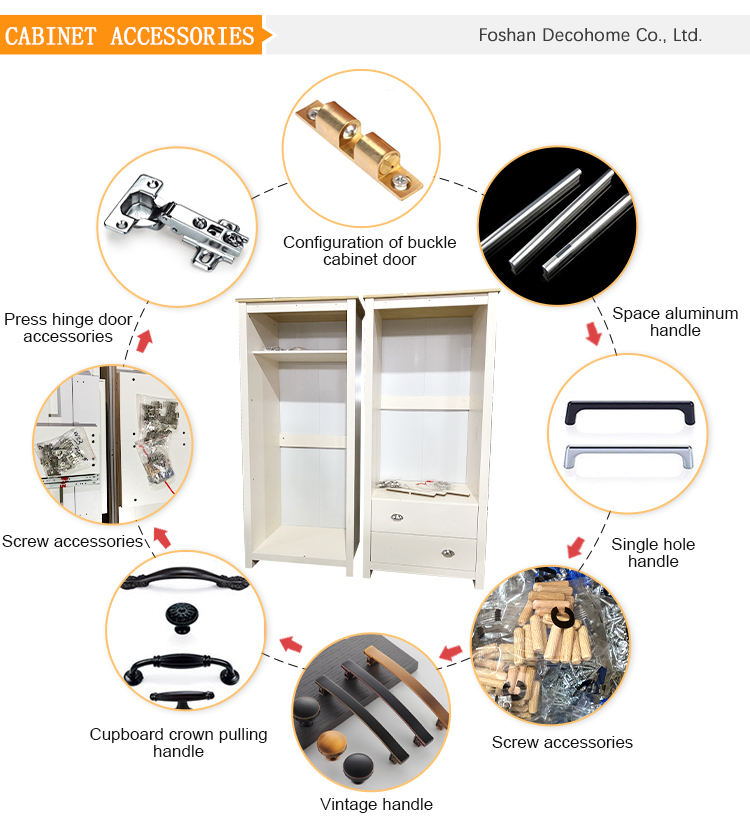 CABINET ACCESSORIES

Foshan Decohome Co., Ltd.

Configuration of buckle cabinet door

Space aluminum handle

Single hole handle

Screw accessories

Vintage handle

Cupboard crown pulling handle

Screw accessories

Press hinge door accessories