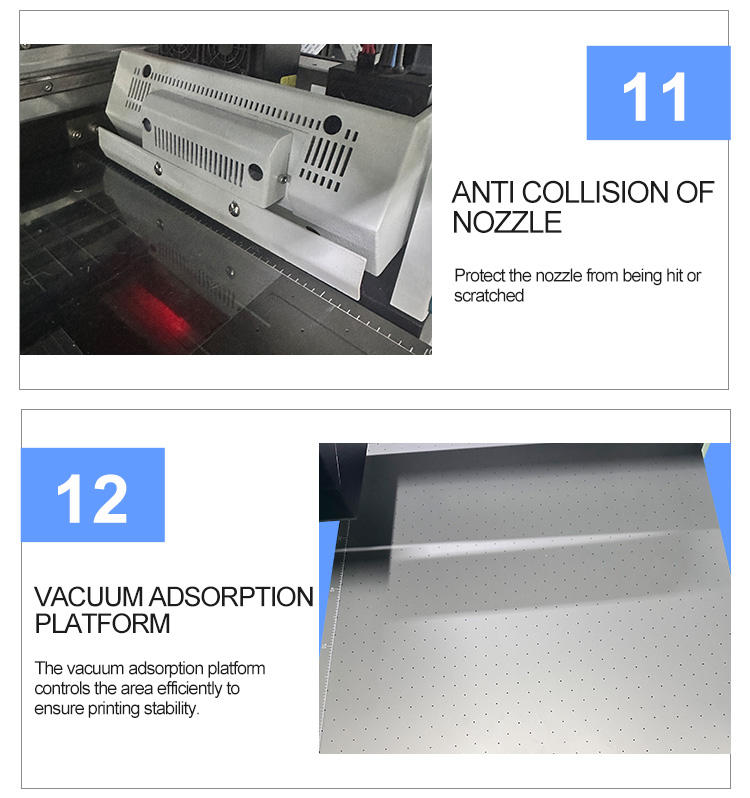 11

ANTI COLLISION OF NOZZLE

Protect the nozzle from being hit or scratched

12

VACUUM ADSORPTION PLATFORM

The vacuum adsorption platform controls the area efficiently to ensure printing stability.