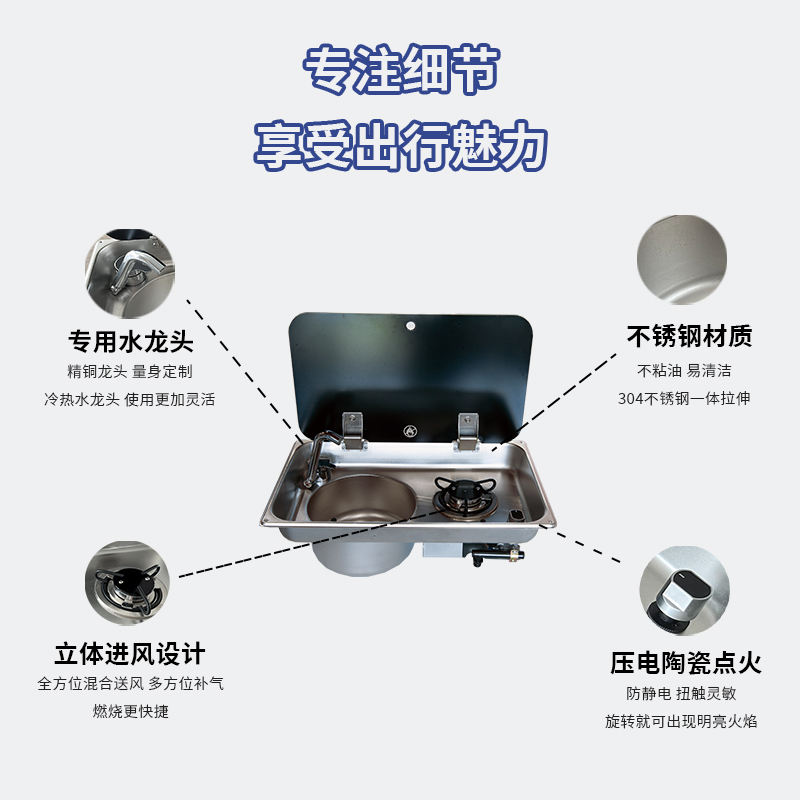 专注细节
享受出行魅力

专用水龙头
精铜龙头 量身定制
冷热水龙头 使用更加灵活

不锈钢材质
不粘油 易清洁
304不锈钢一体拉伸

立体进风设计
全方位混合送风 多方位补气
燃烧更快捷

压电陶瓷点火
防静电 扭触灵敏
旋转就可出现明亮火焰