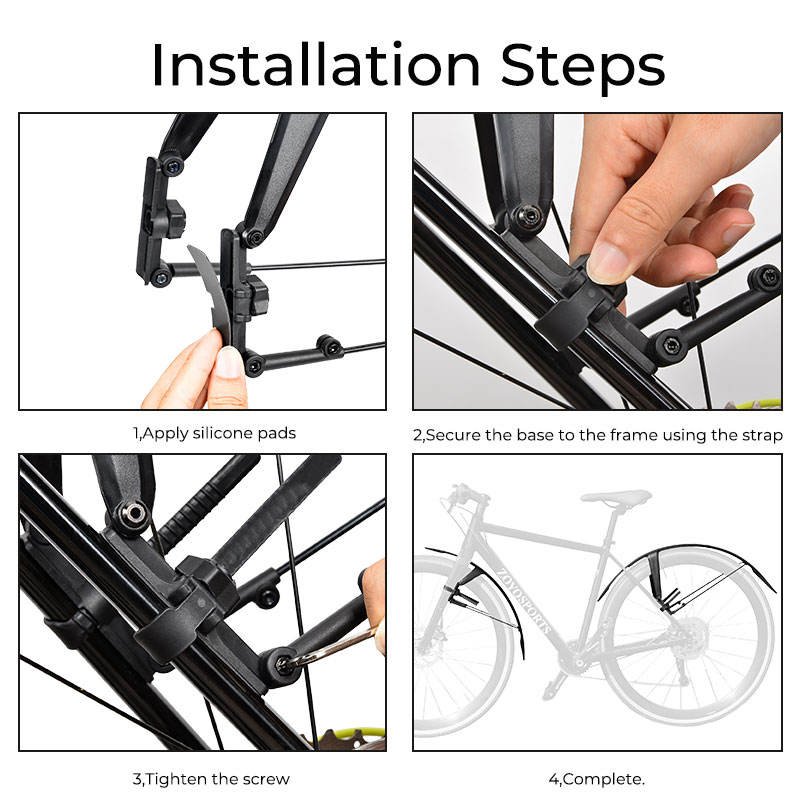 Installation Steps

1,Apply silicone pads

2,Secure the base to the frame using the strap

3,Tighten the screw

ZOYOSPORTS

4,Complete.