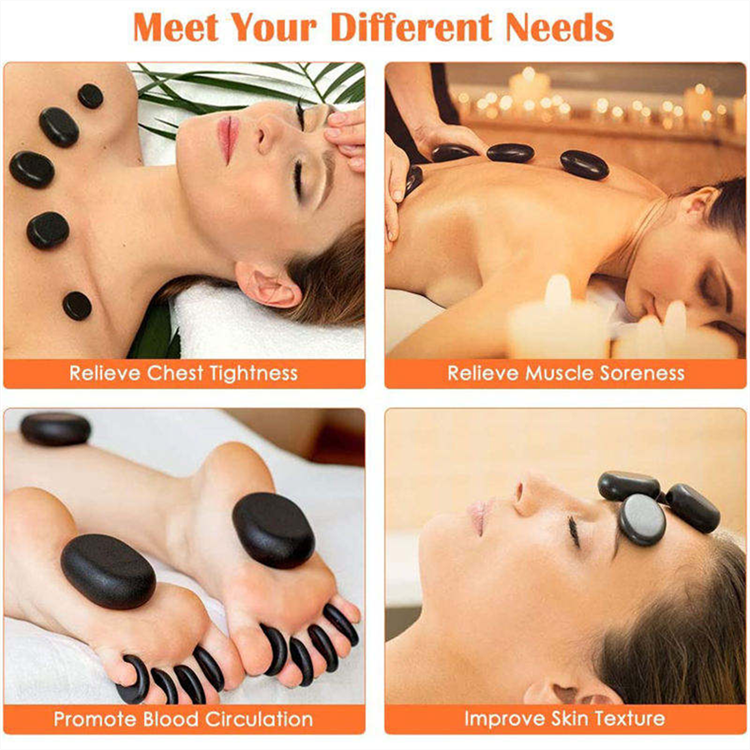 Meet Your Different Needs

Relieve Chest Tightness

Relieve Muscle Soreness

Promote Blood Circulation

Improve Skin Texture