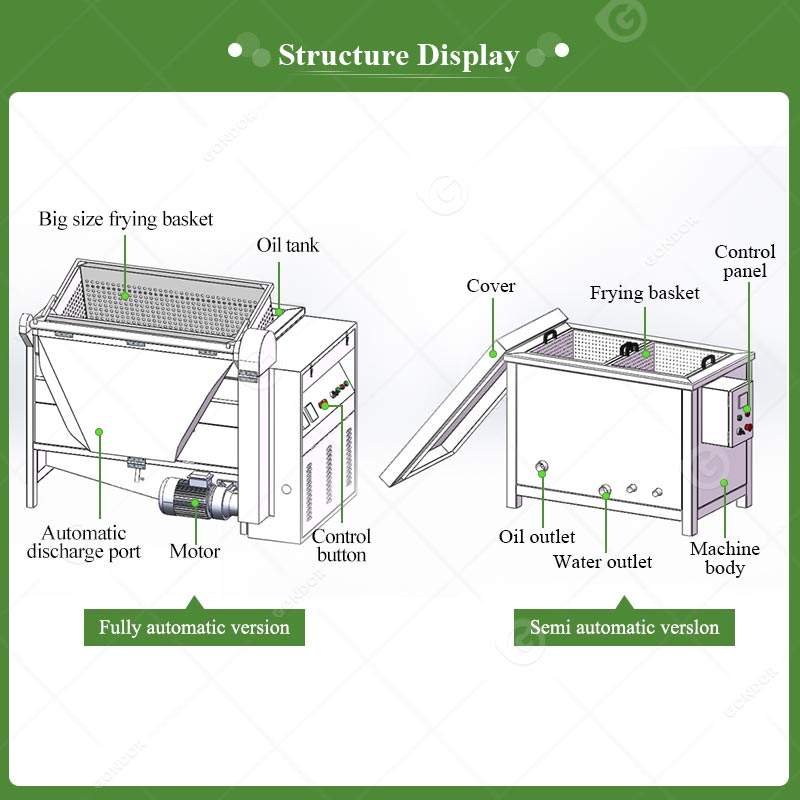 Structure Display

Big size frying basket

Oil tank

Automatic discharge port

Motor

Control button

Fully automatic version

Cover

Frying basket

Control panel

Oil outlet

Water outlet

Machine body

Semi automatic verslon