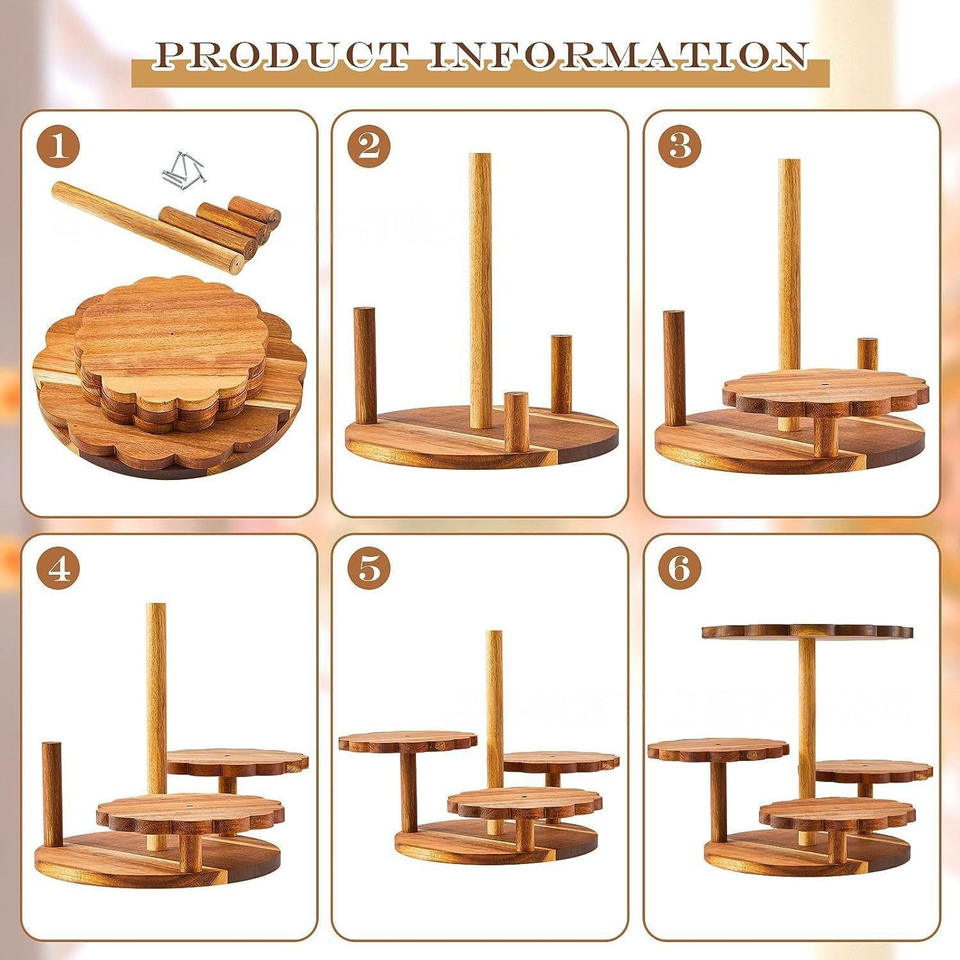 PRODUCT INFORMATION

1

2

3

4

5

6