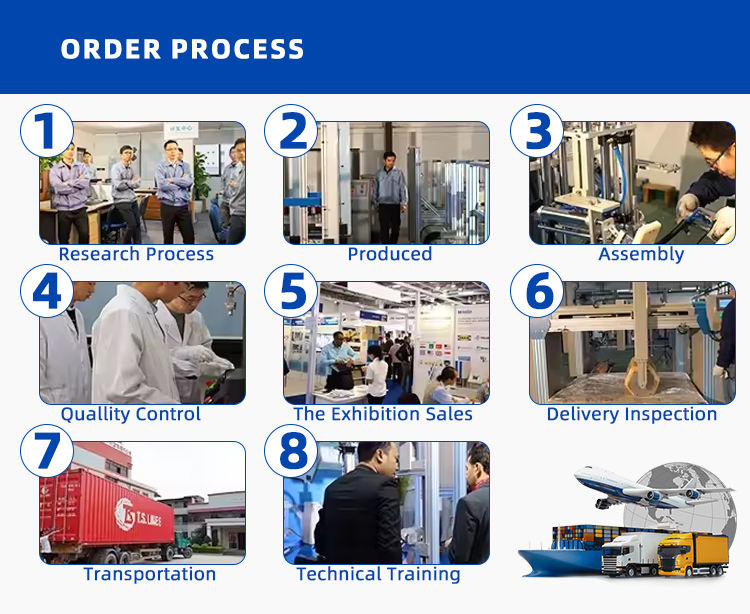 ORDER PROCESS

1
Research Process

2
Produced

3
Assembly

4
Quallity Control

5
The Exhibition Sales

6
Delivery Inspection

7
T.S. LINES
Transportation

8
Technical Training