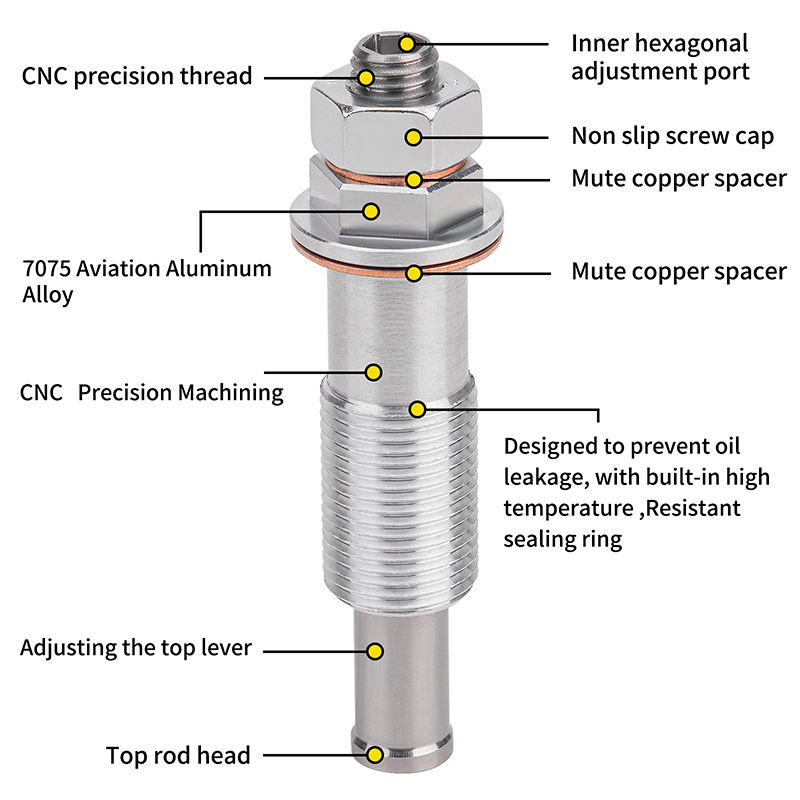 CNC precision thread

Inner hexagonal adjustment port

Non slip screw cap

Mute copper spacer

7075 Aviation Aluminum Alloy

Mute copper spacer

CNC Precision Machining

Designed to prevent oil leakage, with built-in high temperature ,Resistant sealing ring

Adjusting the top lever

Top rod head