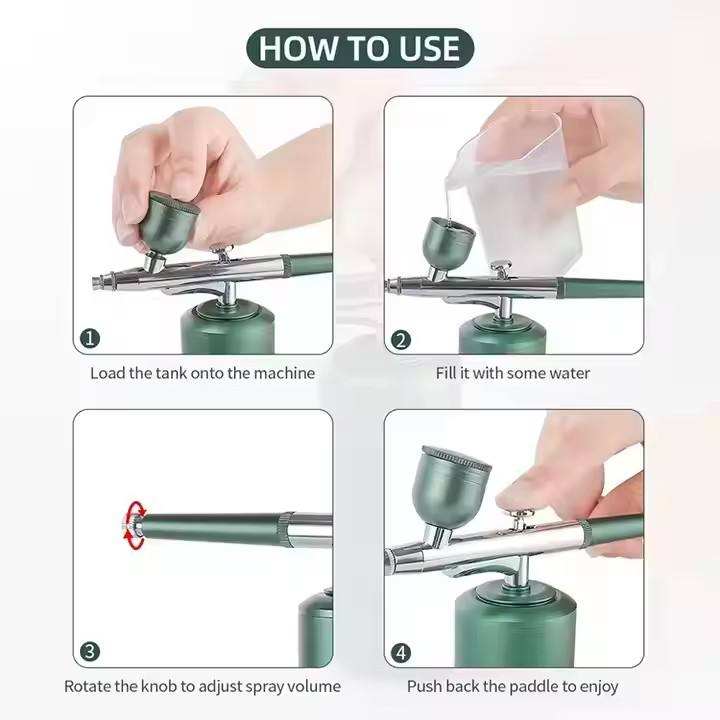 HOW TO USE

1

Load the tank onto the machine

2

Fill it with some water

3

Rotate the knob to adjust spray volume

4

Push back the paddle to enjoy