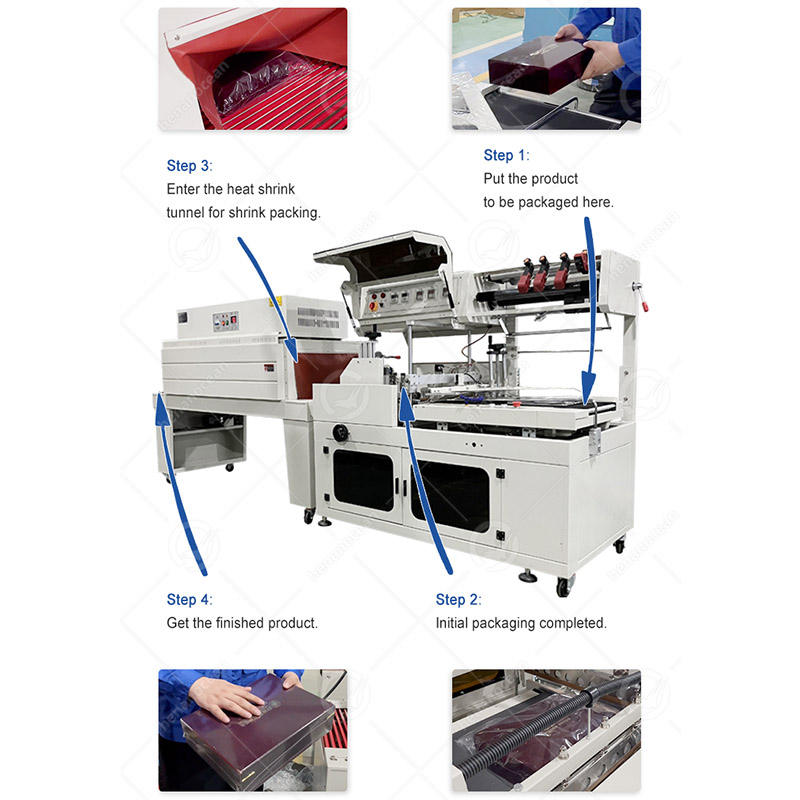 Step 3:
Enter the heat shrink tunnel for shrink packing.

Step 1:
Put the product to be packaged here.

Step 4:
Get the finished product.

Step 2:
Initial packaging completed.