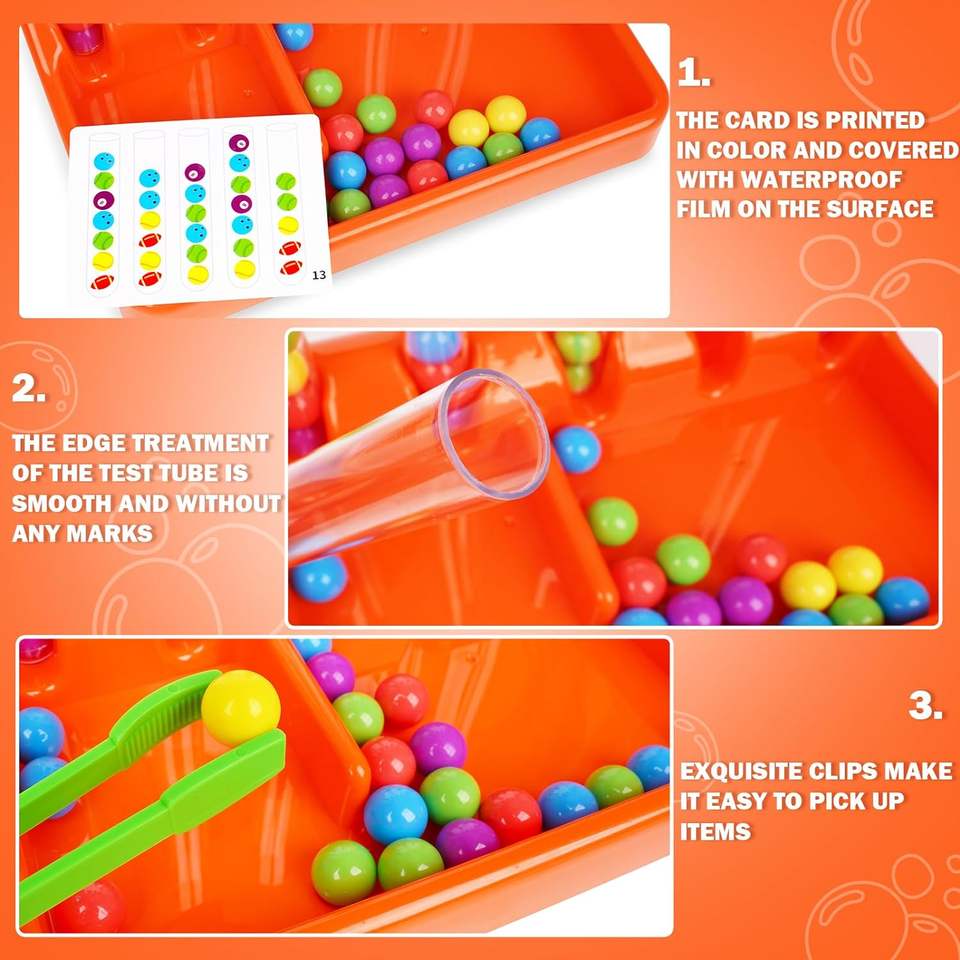 13

1.

THE CARD IS PRINTED IN COLOR AND COVERED WITH WATERPROOF FILM ON THE SURFACE

2.

THE EDGE TREATMENT OF THE TEST TUBE IS SMOOTH AND WITHOUT ANY MARKS

3.

EXQUISITE CLIPS MAKE IT EASY TO PICK UP ITEMS