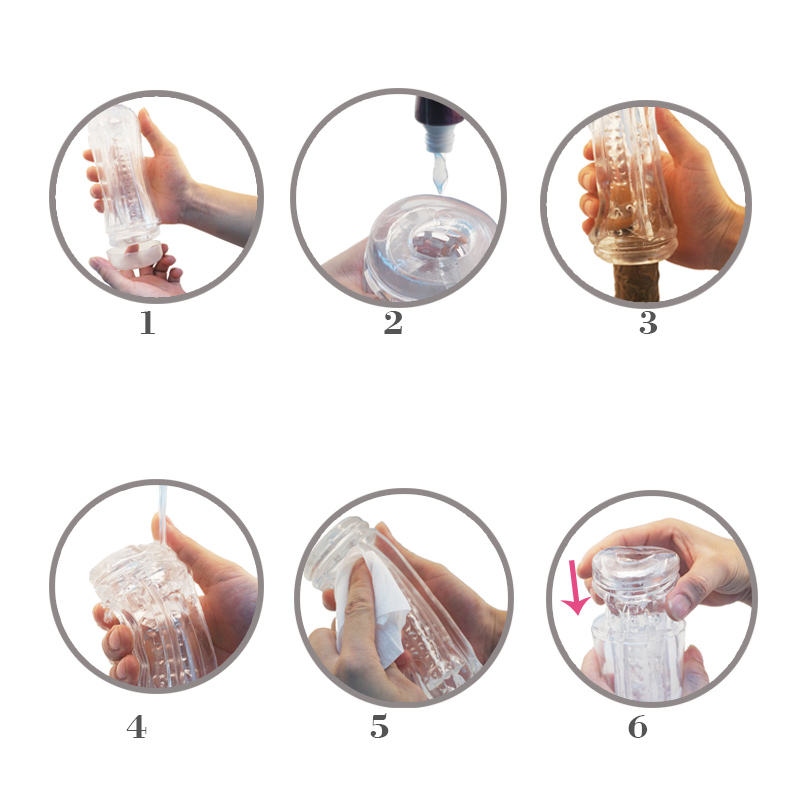 1 2 3

4 5 6