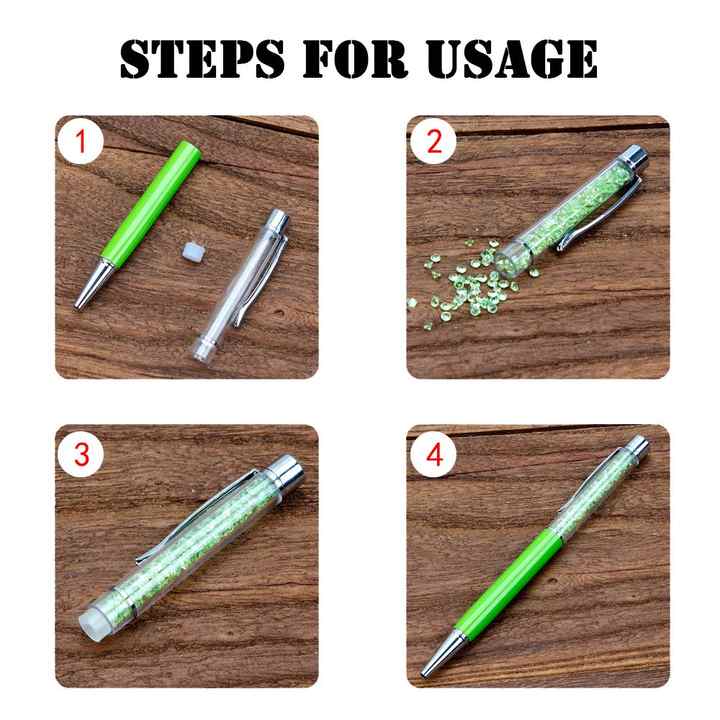 STEPS FOR USAGE

1

2

3

4