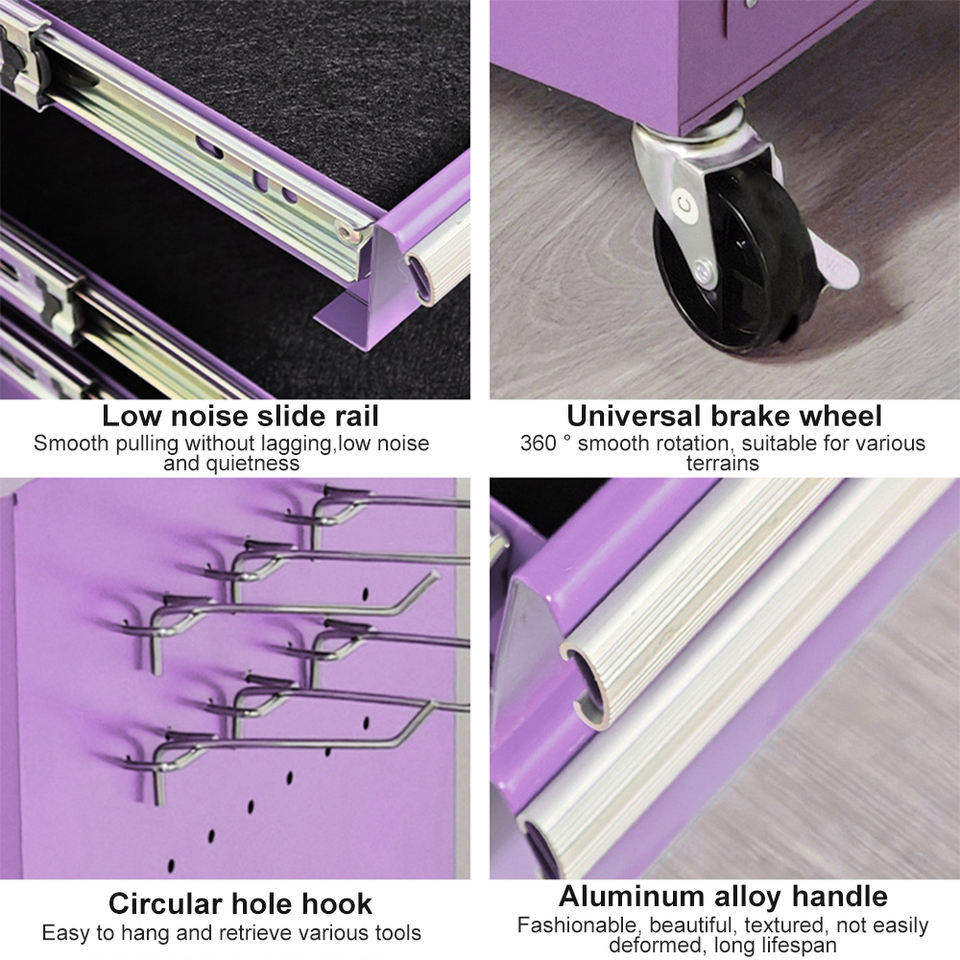 Low noise slide rail
Smooth pulling without lagging,low noise and quietness

Universal brake wheel
360 ° smooth rotation, suitable for various terrains

Circular hole hook
Easy to hang and retrieve various tools

Aluminum alloy handle
Fashionable, beautiful, textured, not easily deformed, long lifespan