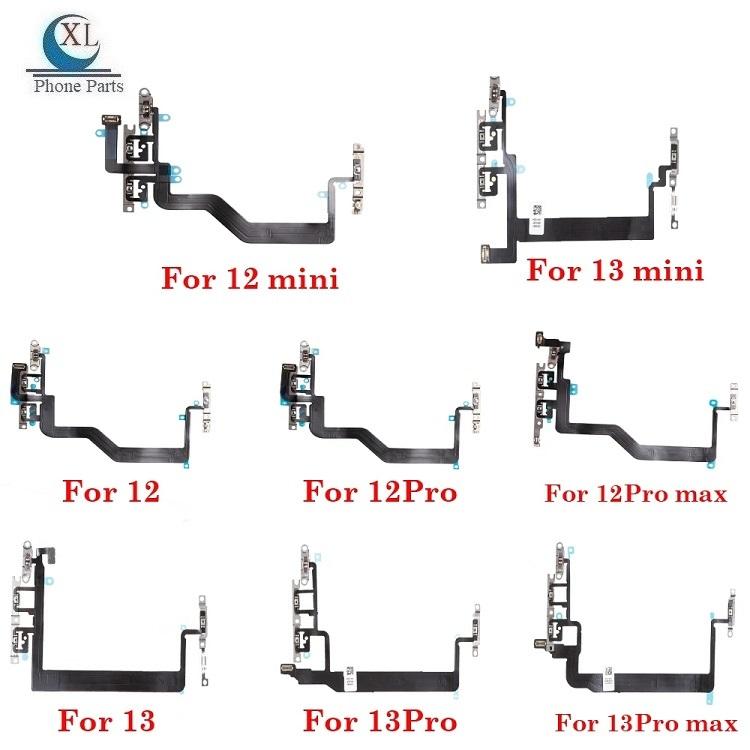 XL
Phone Parts

For 12 mini

For 13 mini

For 12

For 12Pro

For 12Pro max

For 13

For 13Pro

For 13Pro max