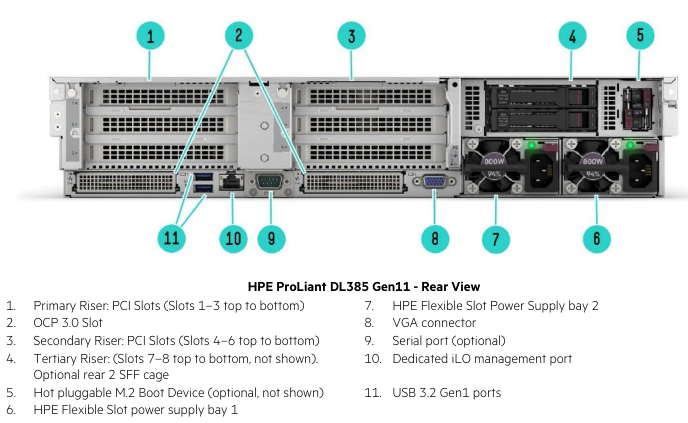 1
2
3
4
5
800W
94%
800W
94%
11
10
9
8
7
6

HPE ProLiant DL385 Gen11 - Rear View

1. Primary Riser: PCI Slots (Slots 1–3 top to bottom)
2. OCP 3.0 Slot
3. Secondary Riser: PCI Slots (Slots 4–6 top to bottom)
4. Tertiary Riser: (Slots 7–8 top to bottom, not shown). Optional rear 2 SFF cage
5. Hot pluggable M.2 Boot Device (optional, not shown)
6. HPE Flexible Slot power supply bay 1

7. HPE Flexible Slot Power Supply bay 2
8. VGA connector
9. Serial port (optional)
10. Dedicated iLO management port
11. USB 3.2 Gen1 ports