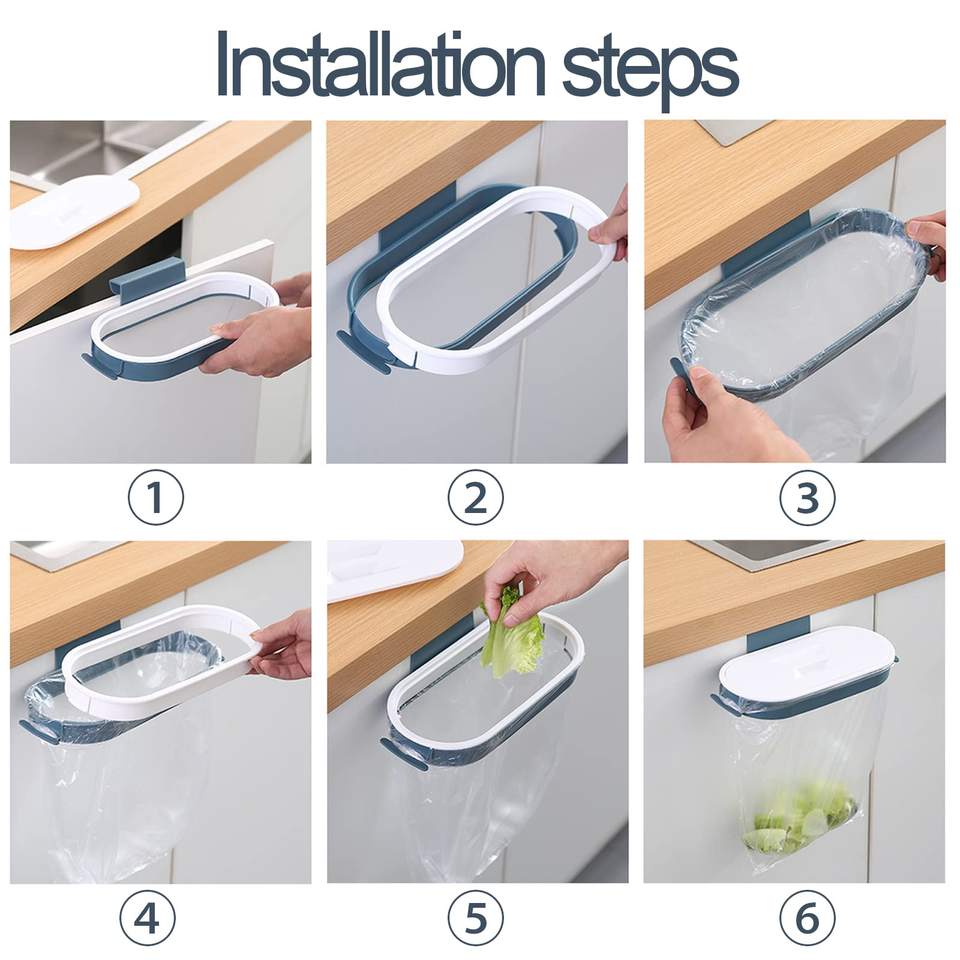 Installation steps

①

②

③

④

⑤

⑥