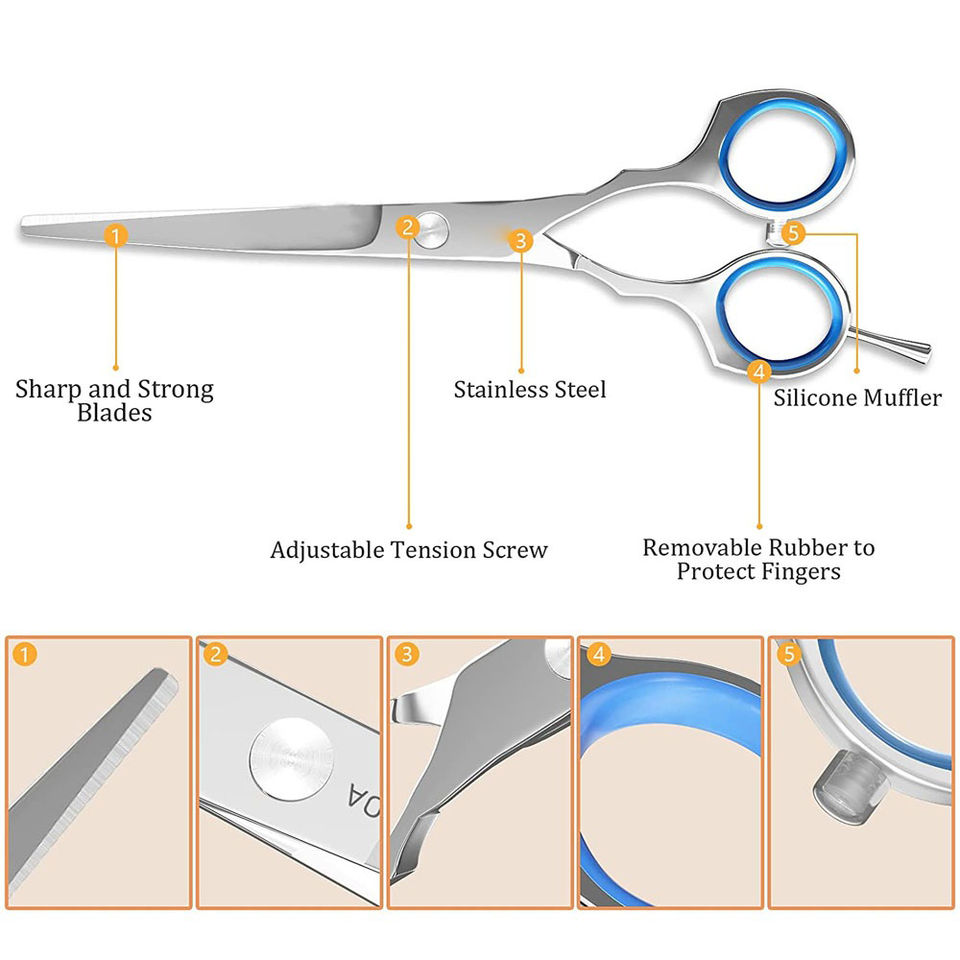 1

2

3

5

4

Sharp and Strong Blades

Stainless Steel

Silicone Muffler

Adjustable Tension Screw

Removable Rubber to Protect Fingers

1

2

OA

3

4

5