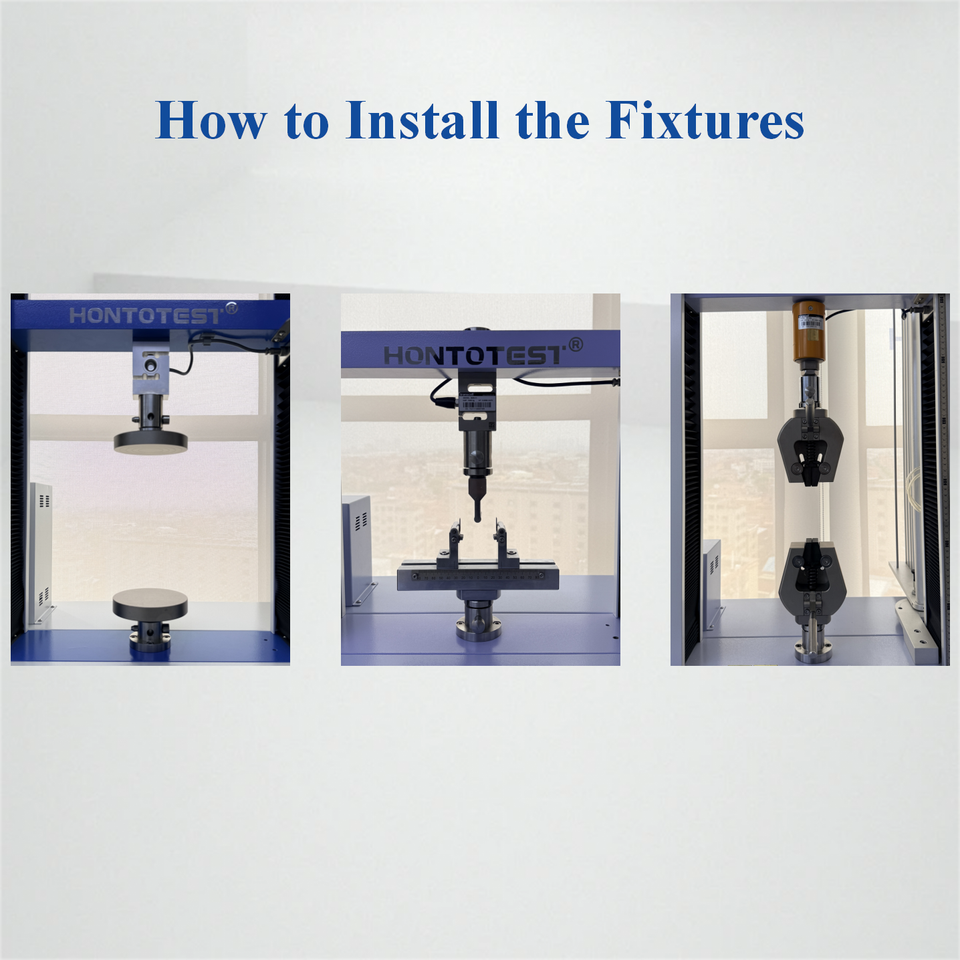 How to Install the Fixtures

HONTOTEST®

HONTOTEST®