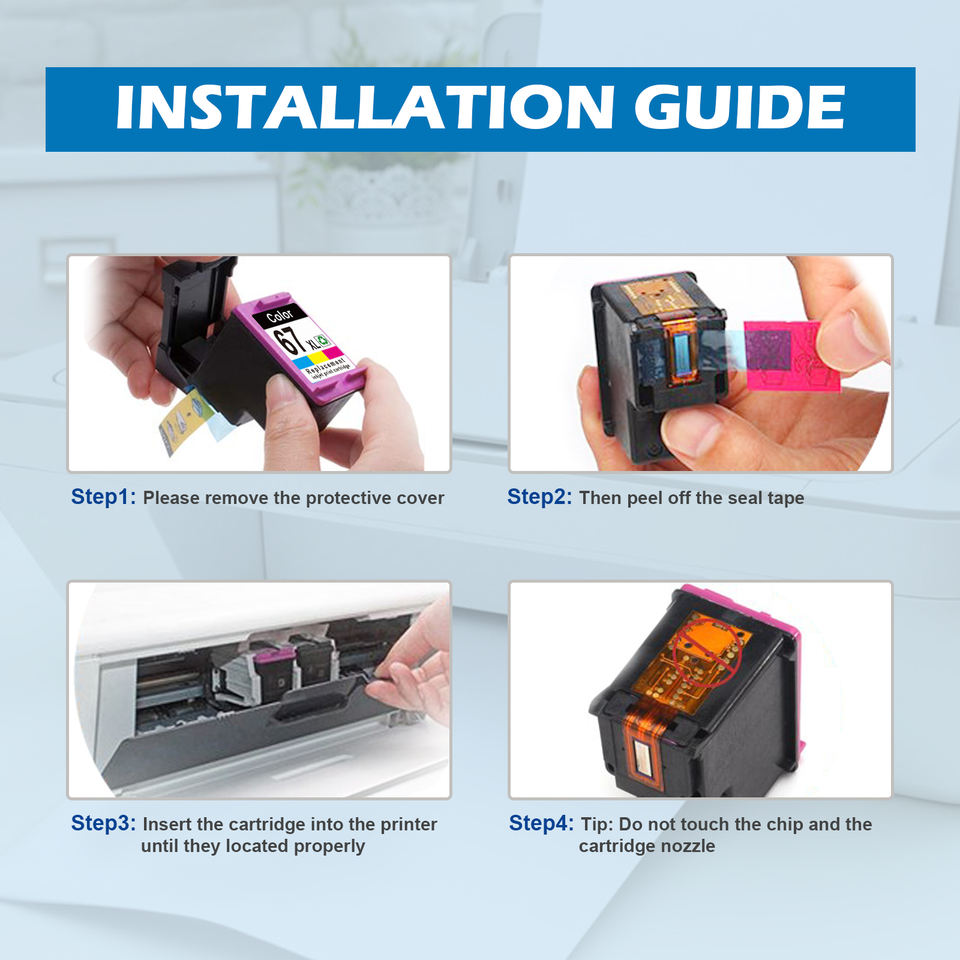 INSTALLATION GUIDE

Color
67 XL
Replacement
inkjet print cartridge

Step1: Please remove the protective cover

Step2: Then peel off the seal tape

Step3: Insert the cartridge into the printer until they located properly

Step4: Tip: Do not touch the chip and the cartridge nozzle