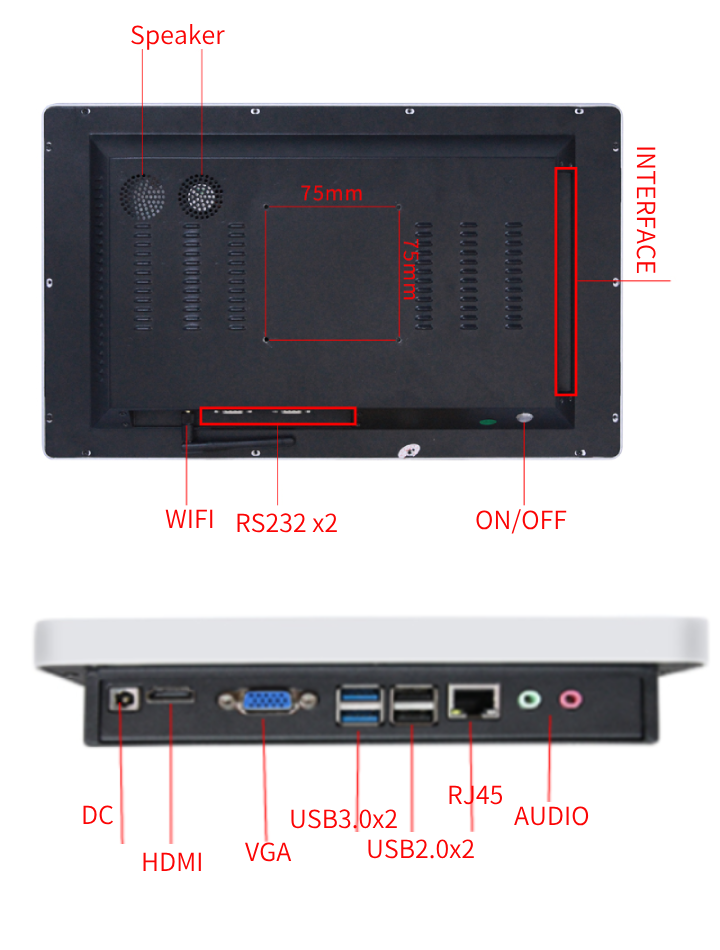 Speaker

75mm

75mm

INTERFACE

WIFI

RS232 x2

ON/OFF

DC

HDMI

VGA

USB3.0x2

USB2.0x2

RJ45

AUDIO