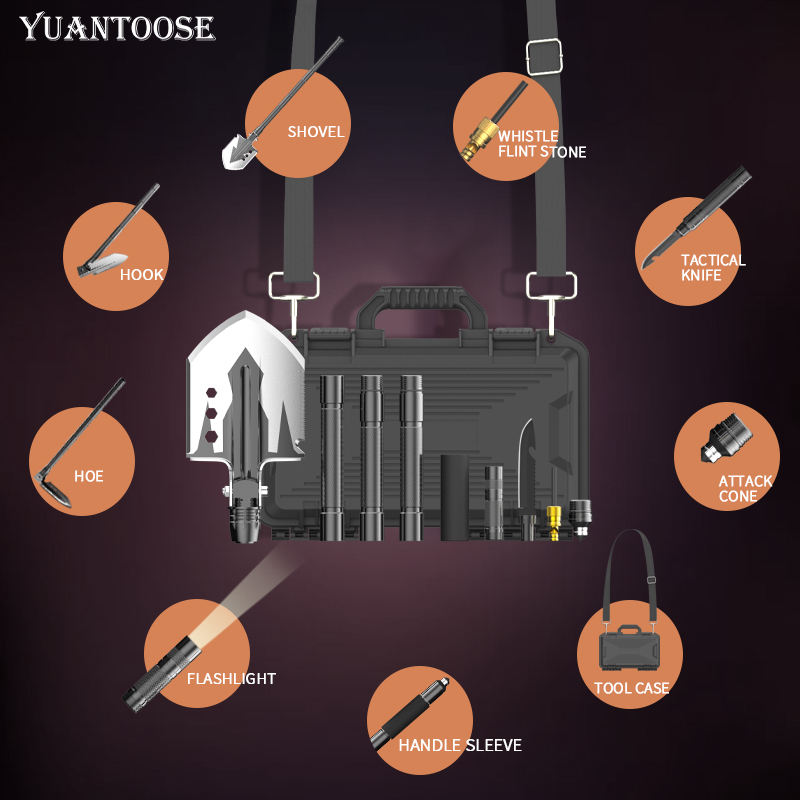 YUANTOOSE

SHOVEL

WHISTLE FLINT STONE

HOOK

TACTICAL KNIFE

HOE

ATTACK CONE

FLASHLIGHT

TOOL CASE

HANDLE SLEEVE