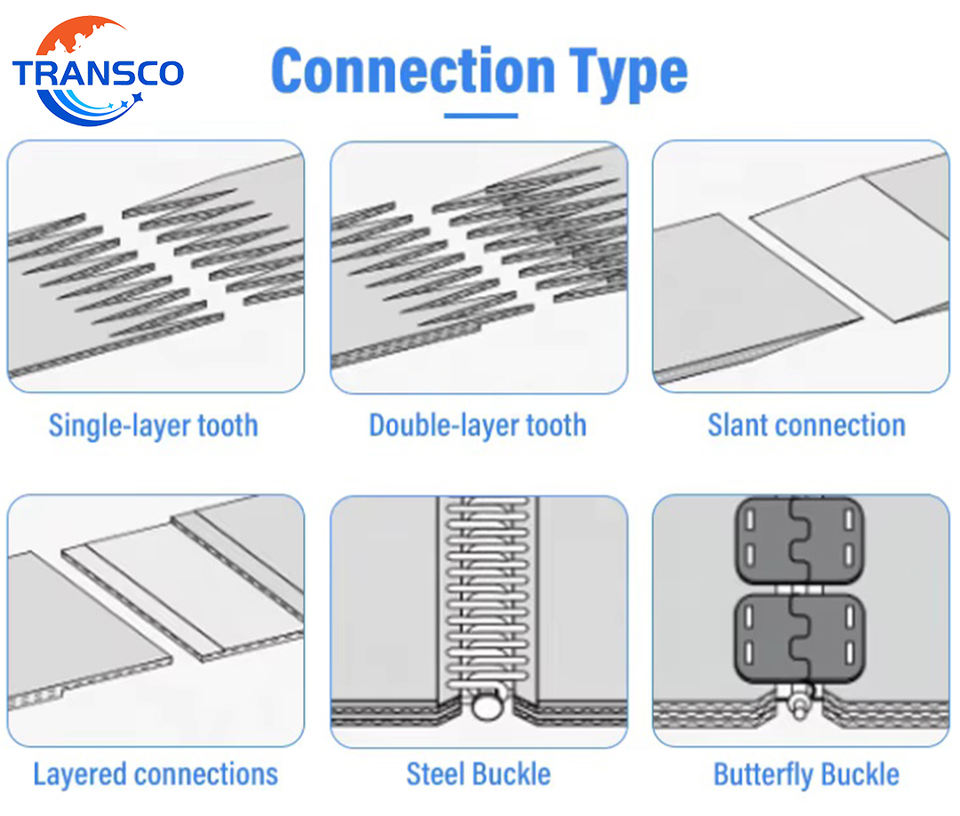 TRANSCO

Connection Type

Single-layer tooth

Double-layer tooth

Slant connection

Layered connections

Steel Buckle

Butterfly Buckle