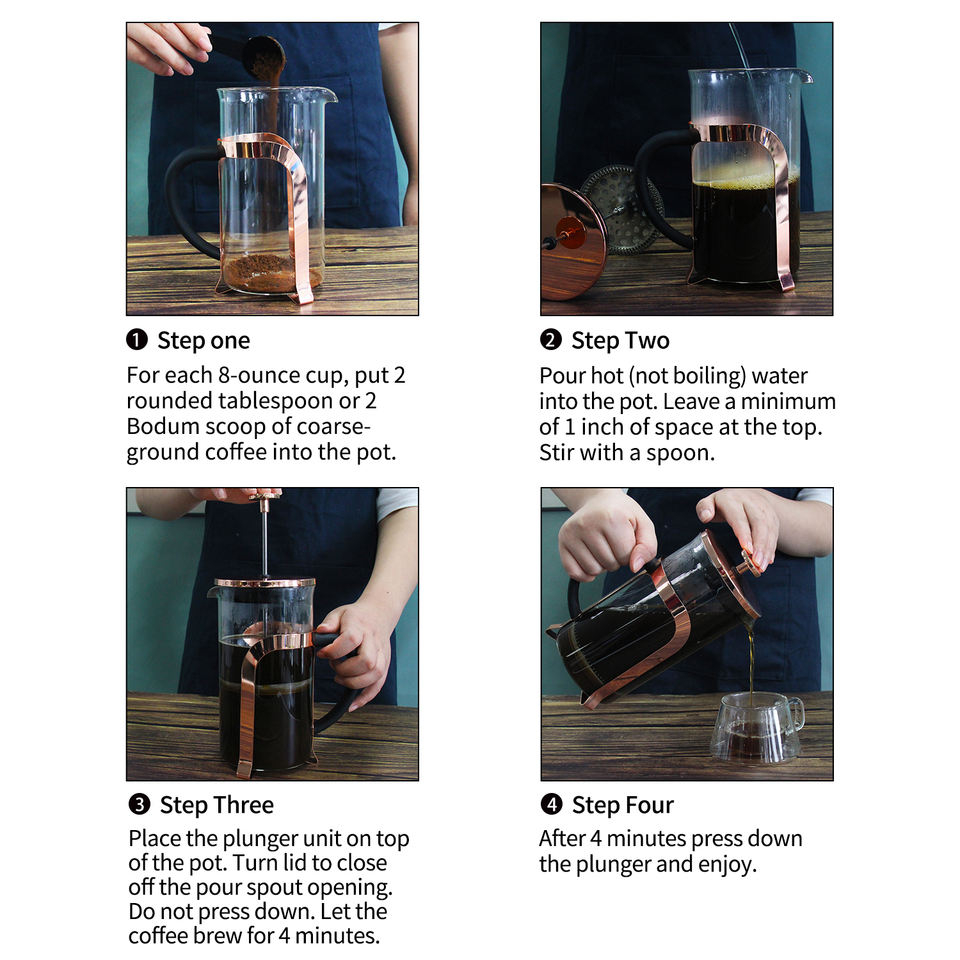 ❶ Step one

For each 8-ounce cup, put 2 rounded tablespoon or 2 Bodum scoop of coarse-ground coffee into the pot.

❷ Step Two

Pour hot (not boiling) water into the pot. Leave a minimum of 1 inch of space at the top. Stir with a spoon.

❸ Step Three

Place the plunger unit on top of the pot. Turn lid to close off the pour spout opening. Do not press down. Let the coffee brew for 4 minutes.

❹ Step Four

After 4 minutes press down the plunger and enjoy.