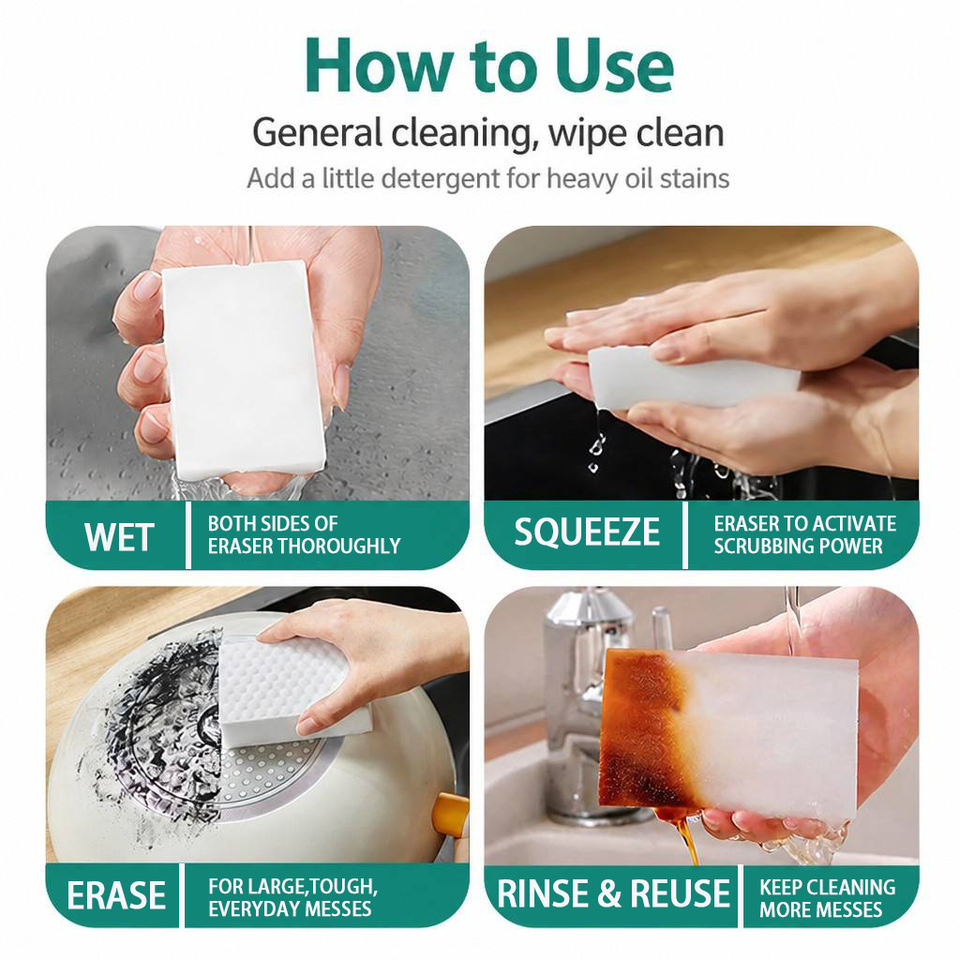 How to Use

General cleaning, wipe clean

Add a little detergent for heavy oil stains

WET

BOTH SIDES OF ERASER THOROUGHLY

SQUEEZE

ERASER TO ACTIVATE SCRUBBING POWER

ERASE

FOR LARGE,TOUGH, EVERYDAY MESSES

RINSE & REUSE

KEEP CLEANING MORE MESSES