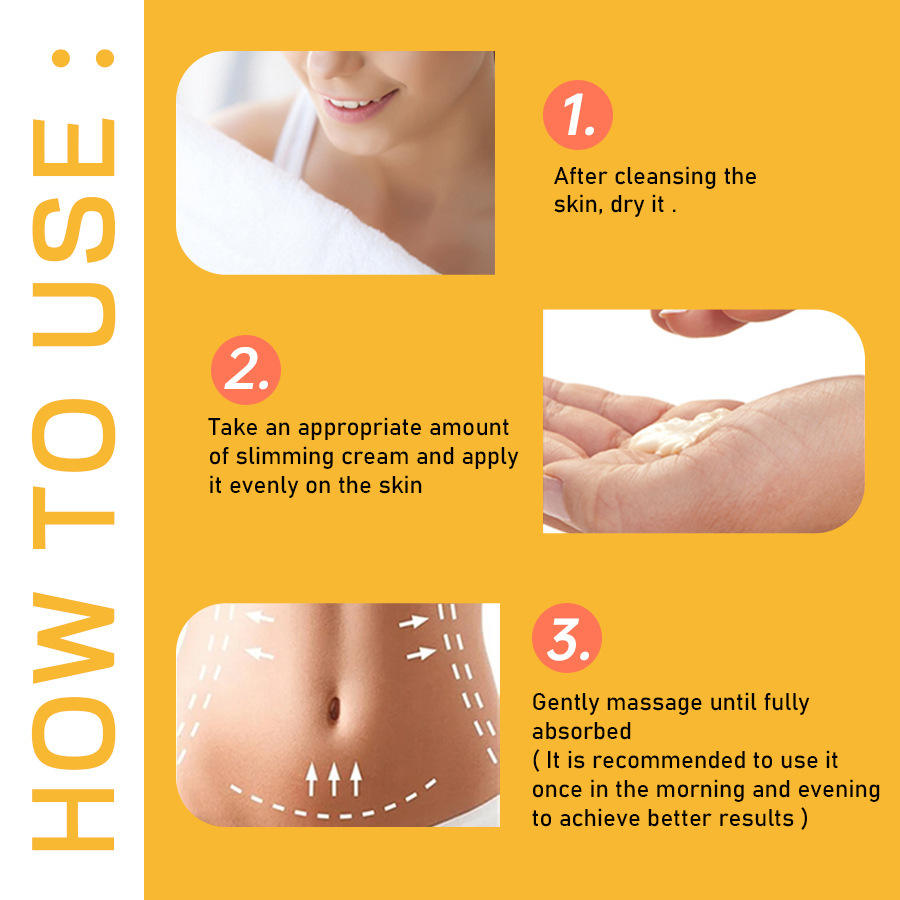 HOW TO USE :

1.

After cleansing the skin, dry it .

2.

Take an appropriate amount of slimming cream and apply it evenly on the skin

3.

Gently massage until fully absorbed
( It is recommended to use it once in the morning and evening to achieve better results )