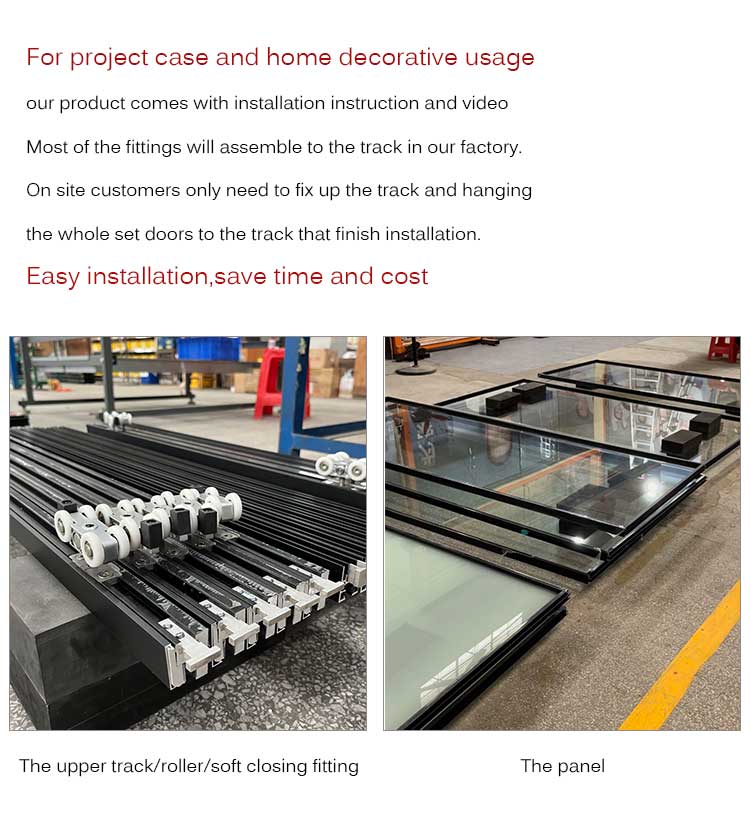 For project case and home decorative usage

our product comes with installation instruction and video

Most of the fittings will assemble to the track in our factory.

On site customers only need to fix up the track and hanging

the whole set doors to the track that finish installation.

Easy installation,save time and cost

The upper track/roller/soft closing fitting

The panel