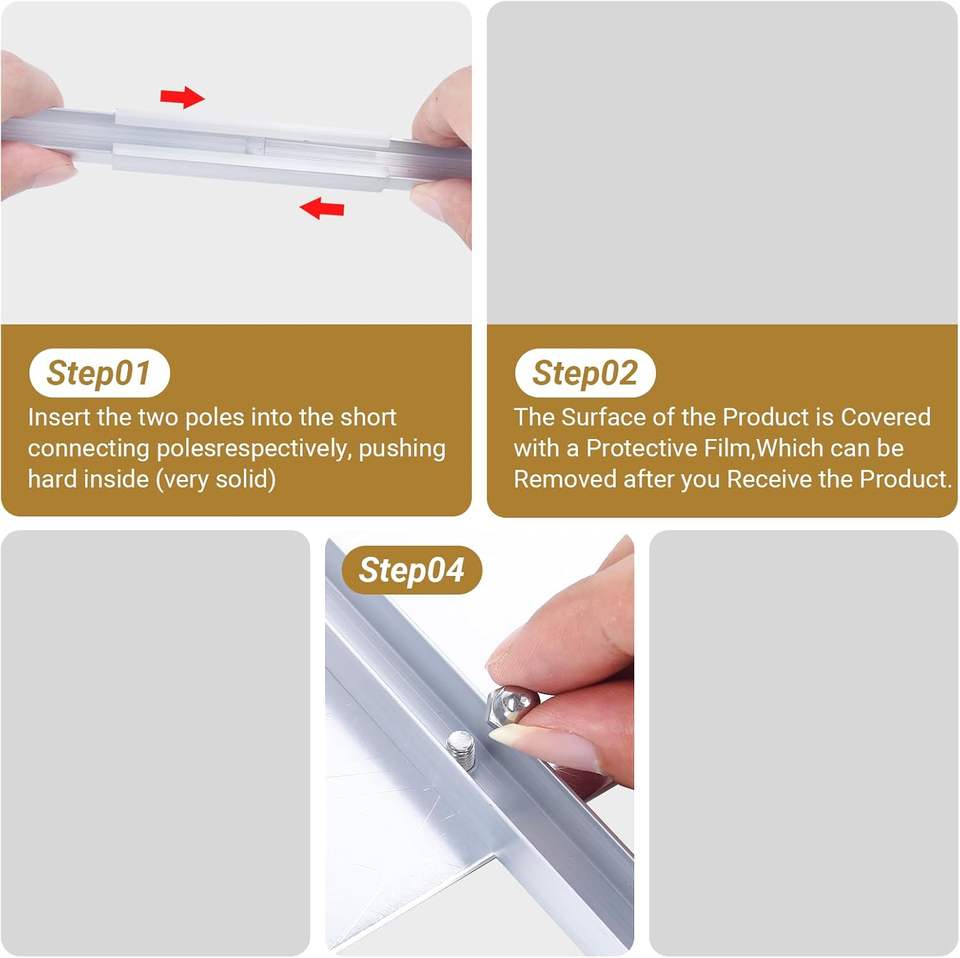 Step01
Insert the two poles into the short connecting polesrespectively, pushing hard inside (very solid)

Step02
The Surface of the Product is Covered with a Protective Film,Which can be Removed after you Receive the Product.

Step04