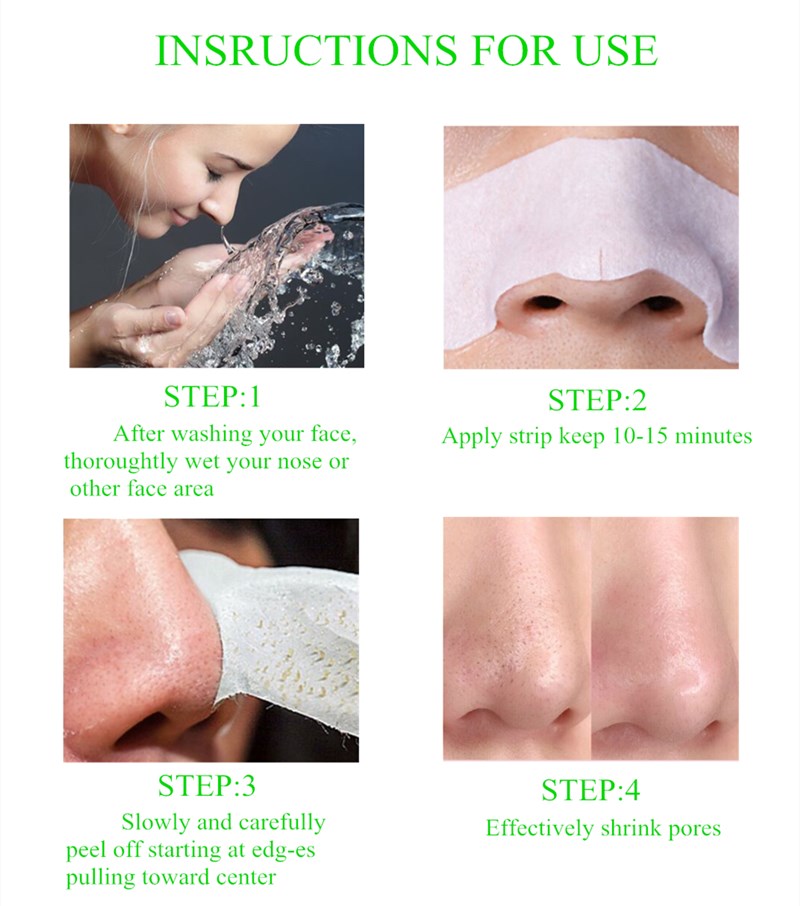 INSRUCTIONS FOR USE

STEP:1
After washing your face, thoroughtly wet your nose or other face area

STEP:2
Apply strip keep 10-15 minutes

STEP:3
Slowly and carefully peel off starting at edg-es pulling toward center

STEP:4
Effectively shrink pores