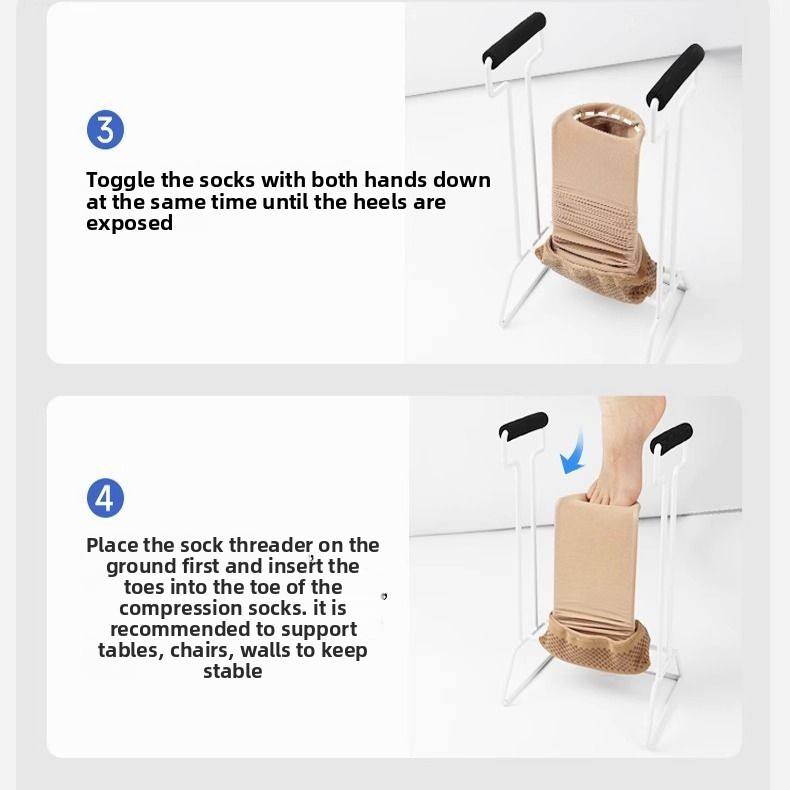 3

Toggle the socks with both hands down at the same time until the heels are exposed

4

Place the sock threader on the ground first and insert the toes into the toe of the compression socks. it is recommended to support tables, chairs, walls to keep stable