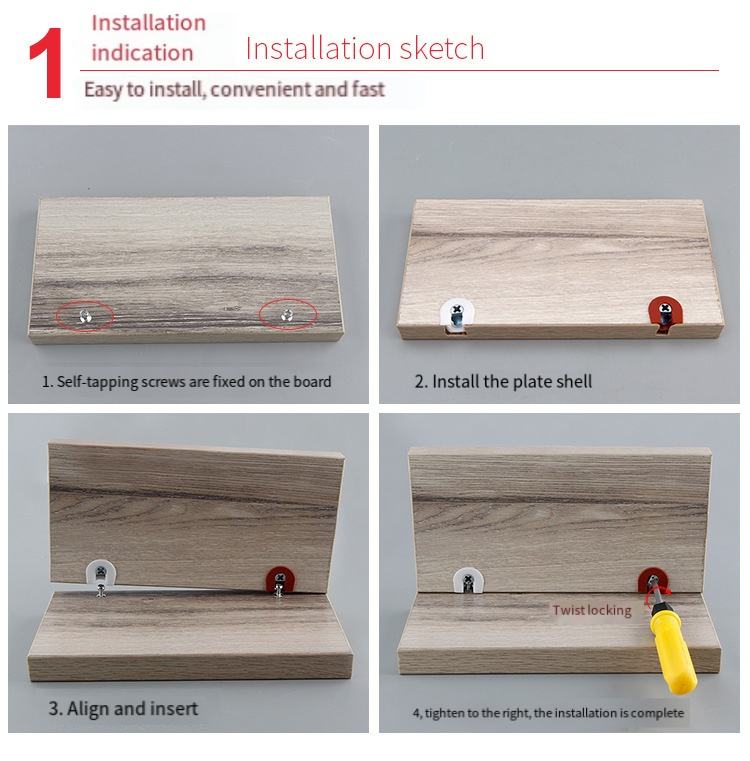 1 Installation indication
Installation sketch
Easy to install, convenient and fast

1. Self-tapping screws are fixed on the board

2. Install the plate shell

3. Align and insert

Twist locking

4, tighten to the right, the installation is complete