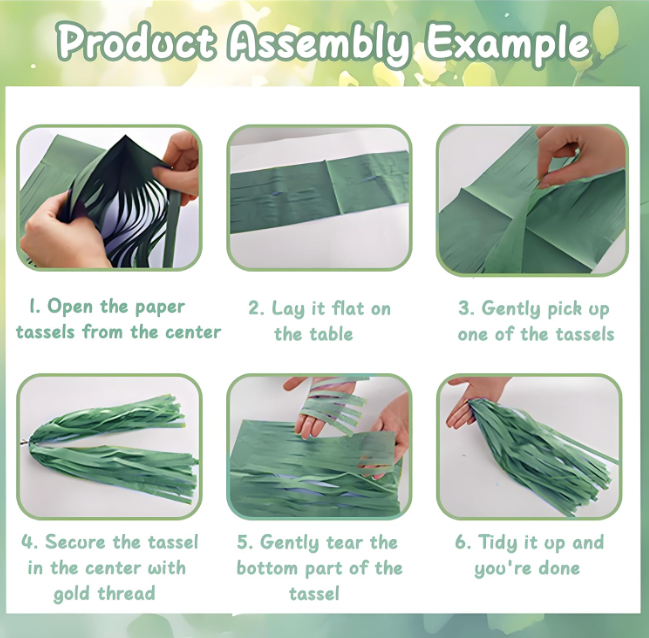 Product Assembly Example

1. Open the paper tassels from the center

2. Lay it flat on the table

3. Gently pick up one of the tassels

4. Secure the tassel in the center with gold thread

5. Gently tear the bottom part of the tassel

6. Tidy it up and you're done