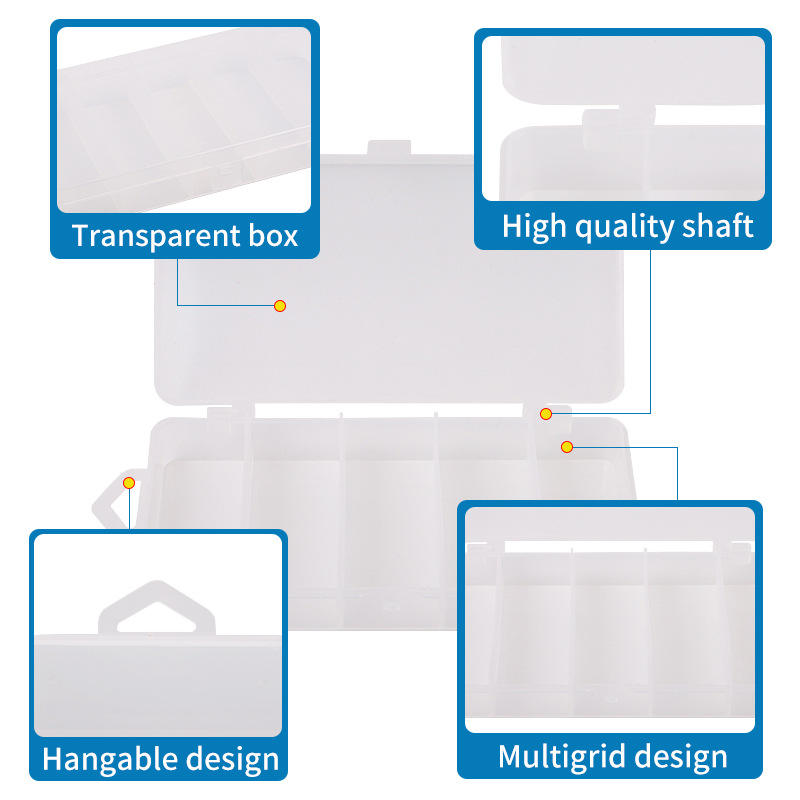 Transparent box

High quality shaft

Hangable design

Multigrid design