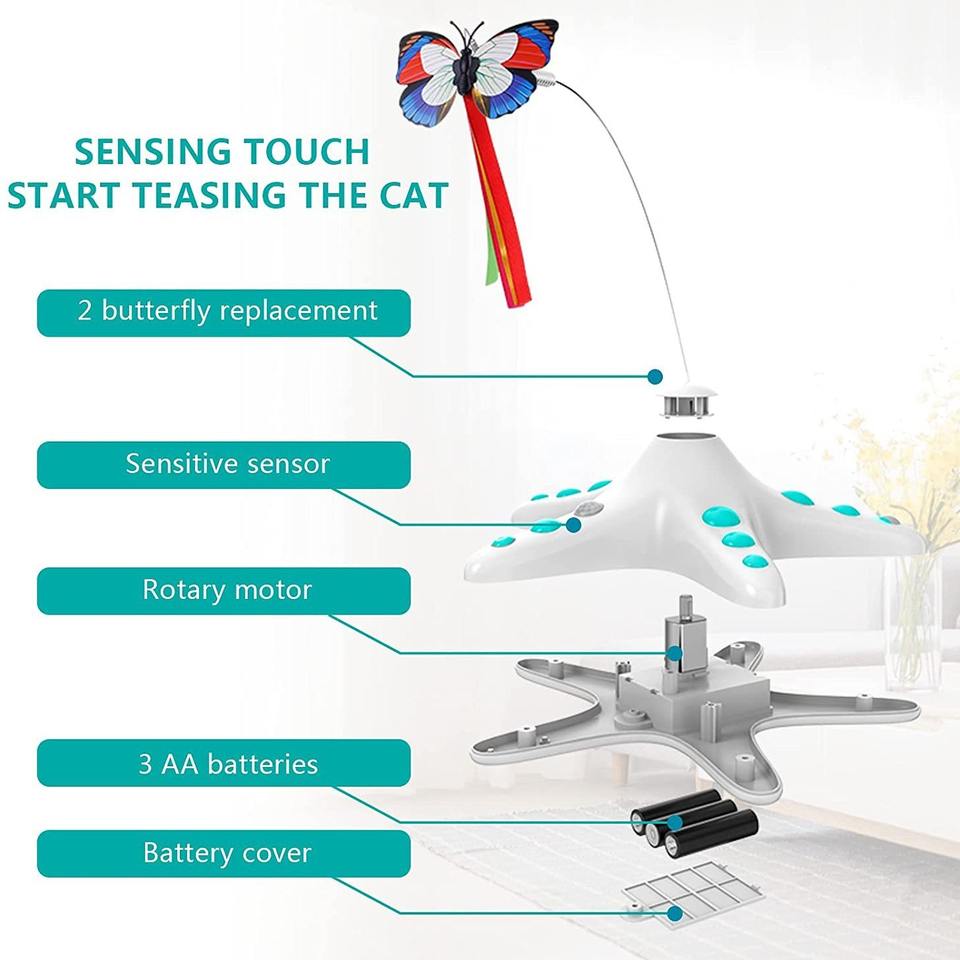 SENSING TOUCH
START TEASING THE CAT

2 butterfly replacement

Sensitive sensor

Rotary motor

3 AA batteries

Battery cover