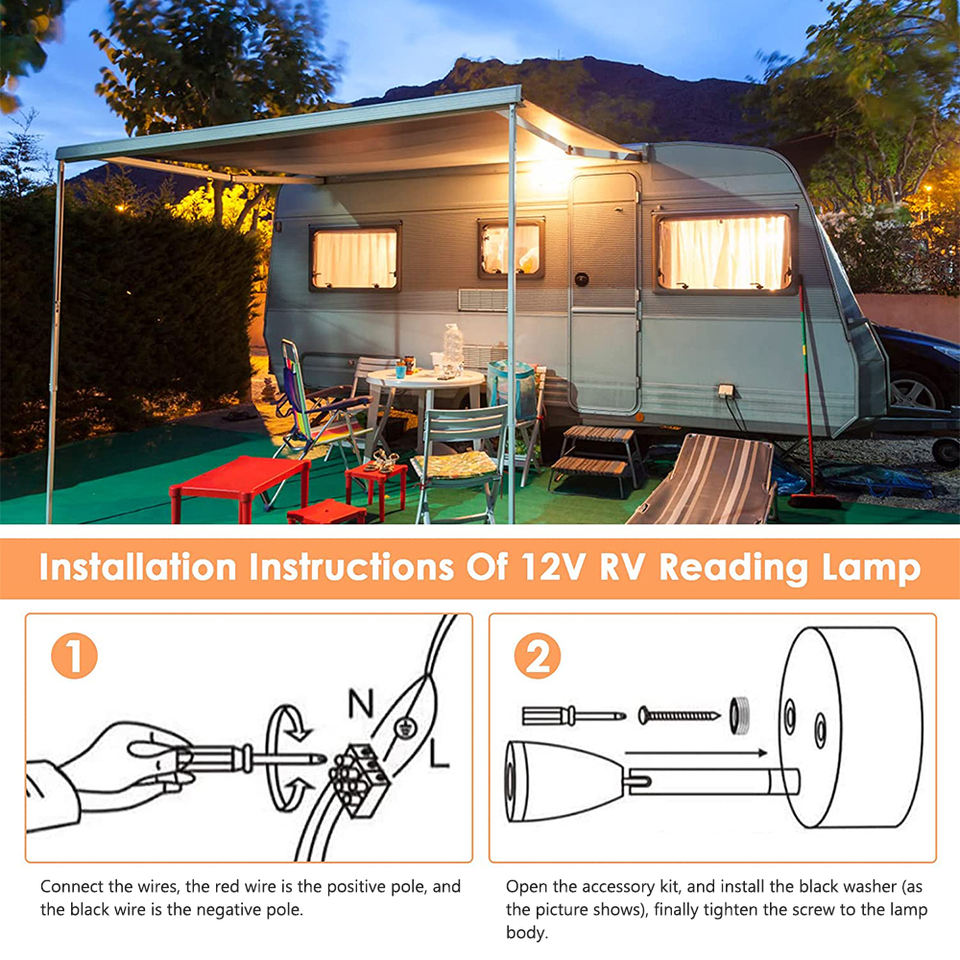 Installation Instructions Of 12V RV Reading Lamp

1

N

L

Connect the wires, the red wire is the positive pole, and the black wire is the negative pole.

2

Open the accessory kit, and install the black washer (as the picture shows), finally tighten the screw to the lamp body.