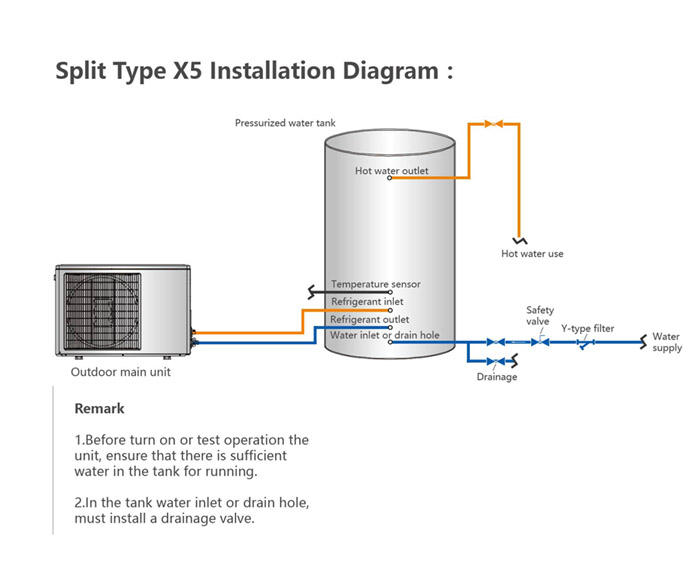 Split Type X5 Installation Diagram :

Pressurized water tank

Hot water outlet

Hot water use

Temperature sensor

Refrigerant inlet

Refrigerant outlet

Water inlet or drain hole

Safety valve

Y-type filter

Water supply

Drainage

Outdoor main unit

Remark

1.Before turn on or test operation the unit, ensure that there is sufficient water in the tank for running.

2.In the tank water inlet or drain hole, must install a drainage valve.