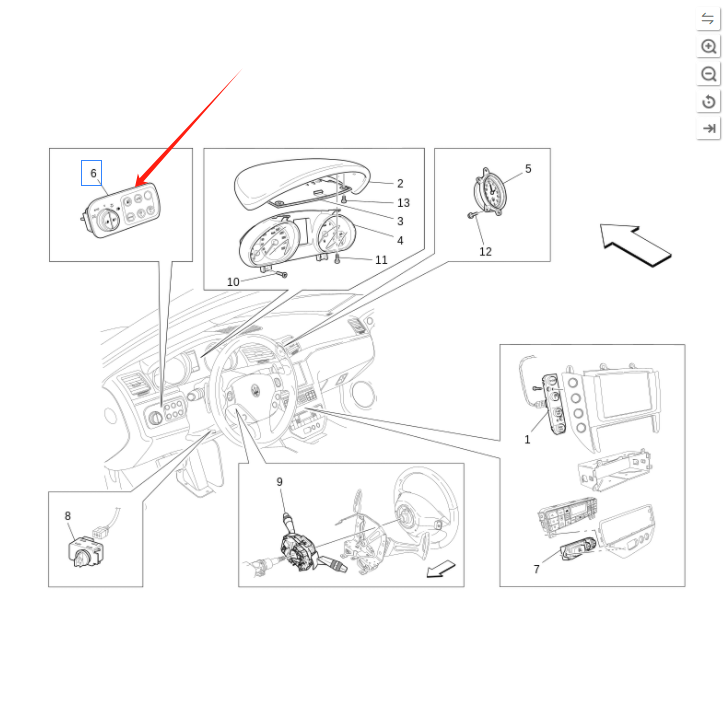 6
2
13
3
4
11
10
5
12
1
7
8
9