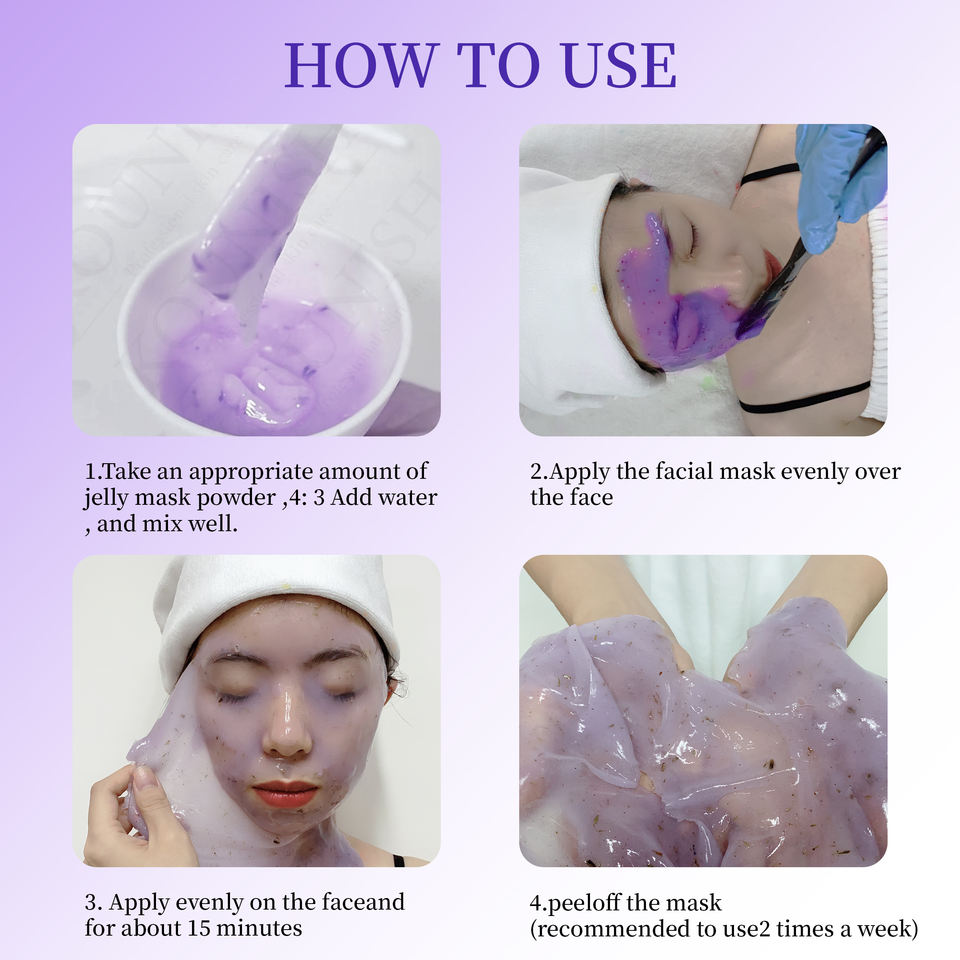 HOW TO USE

1.Take an appropriate amount of jelly mask powder ,4: 3 Add water , and mix well.

2.Apply the facial mask evenly over the face

3. Apply evenly on the faceand for about 15 minutes

4.peeloff the mask (recommended to use2 times a week)