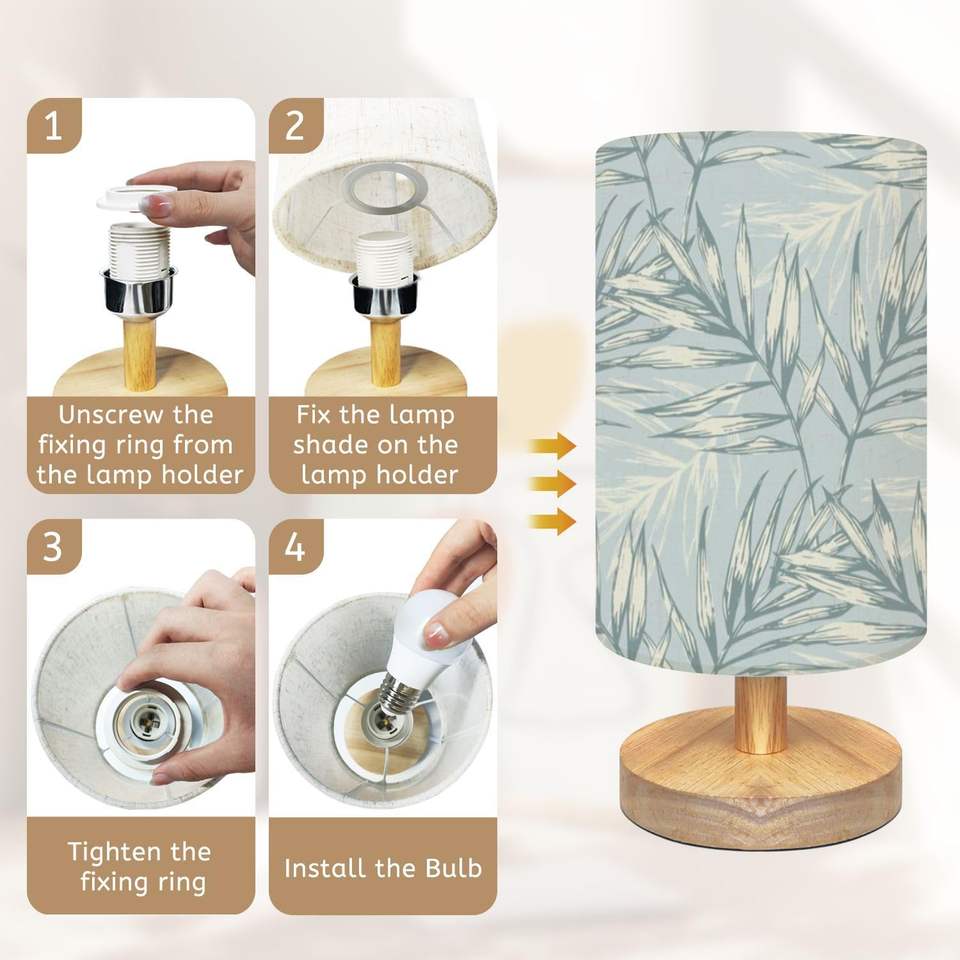 1

Unscrew the fixing ring from the lamp holder

2

Fix the lamp shade on the lamp holder

3

Tighten the fixing ring

4

Install the Bulb