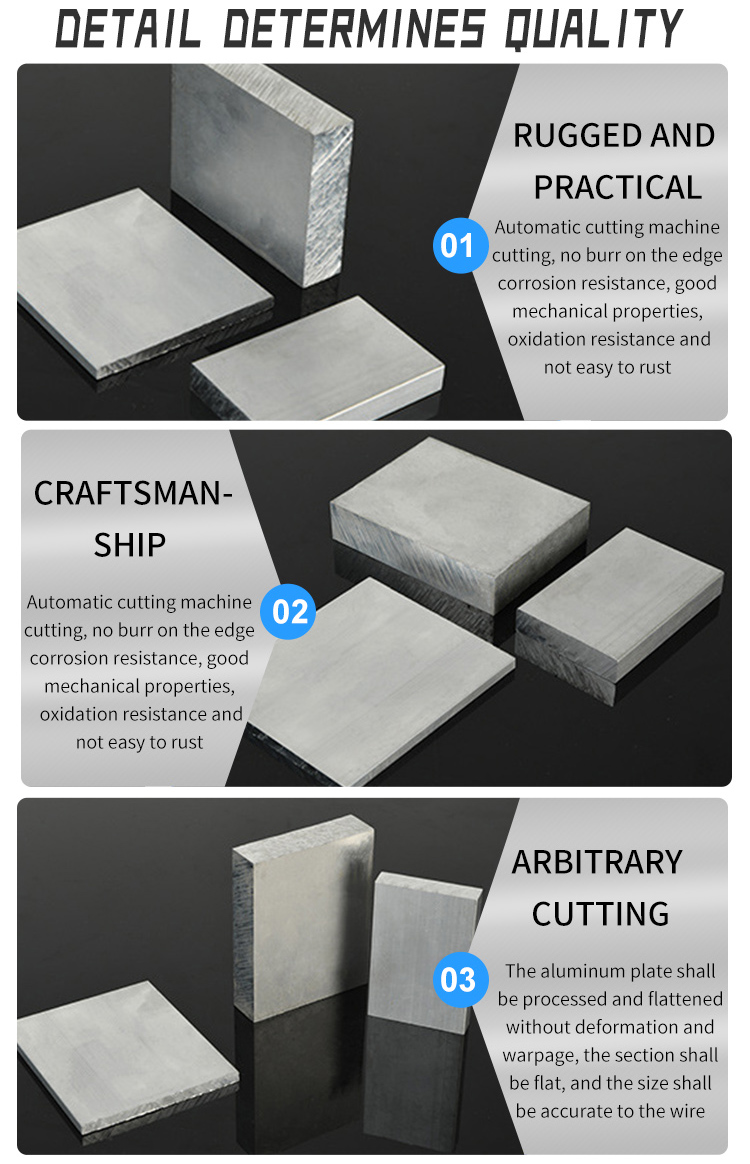 DETAIL DETERMINES QUALITY

RUGGED AND PRACTICAL

01

Automatic cutting machine cutting, no burr on the edge corrosion resistance, good mechanical properties, oxidation resistance and not easy to rust

CRAFTSMANSHIP

02

Automatic cutting machine cutting, no burr on the edge corrosion resistance, good mechanical properties, oxidation resistance and not easy to rust

ARBITRARY CUTTING

03

The aluminum plate shall be processed and flattened without deformation and warpage, the section shall be flat, and the size shall be accurate to the wire