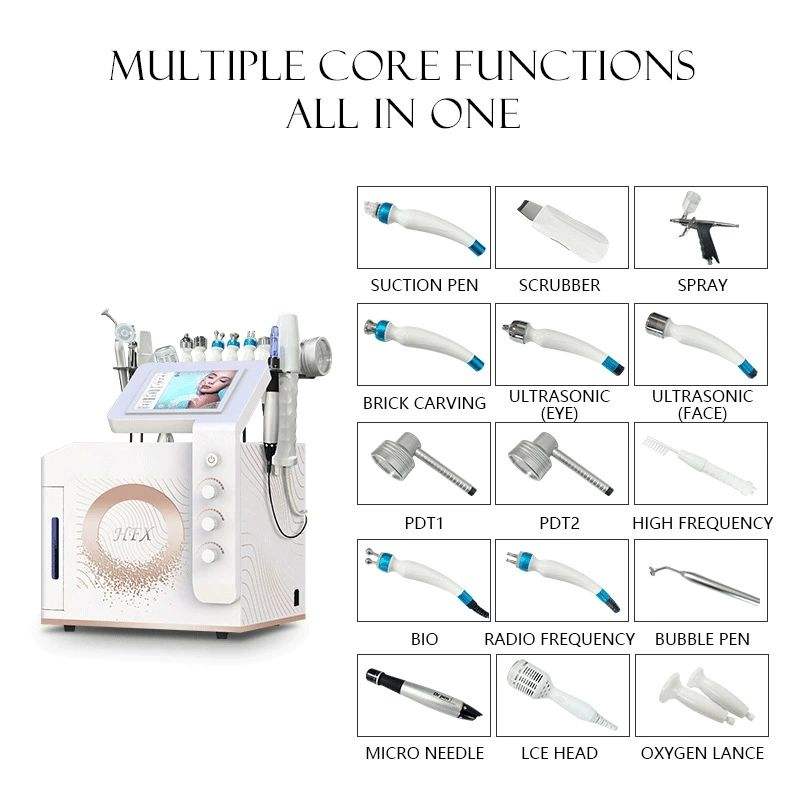 MULTIPLE CORE FUNCTIONS
ALL IN ONE

HFX

SUCTION PEN
SCRUBBER
SPRAY
BRICK CARVING
ULTRASONIC (EYE)
ULTRASONIC (FACE)
PDT1
PDT2
HIGH FREQUENCY
BIO
RADIO FREQUENCY
BUBBLE PEN
MICRO NEEDLE
LCE HEAD
OXYGEN LANCE