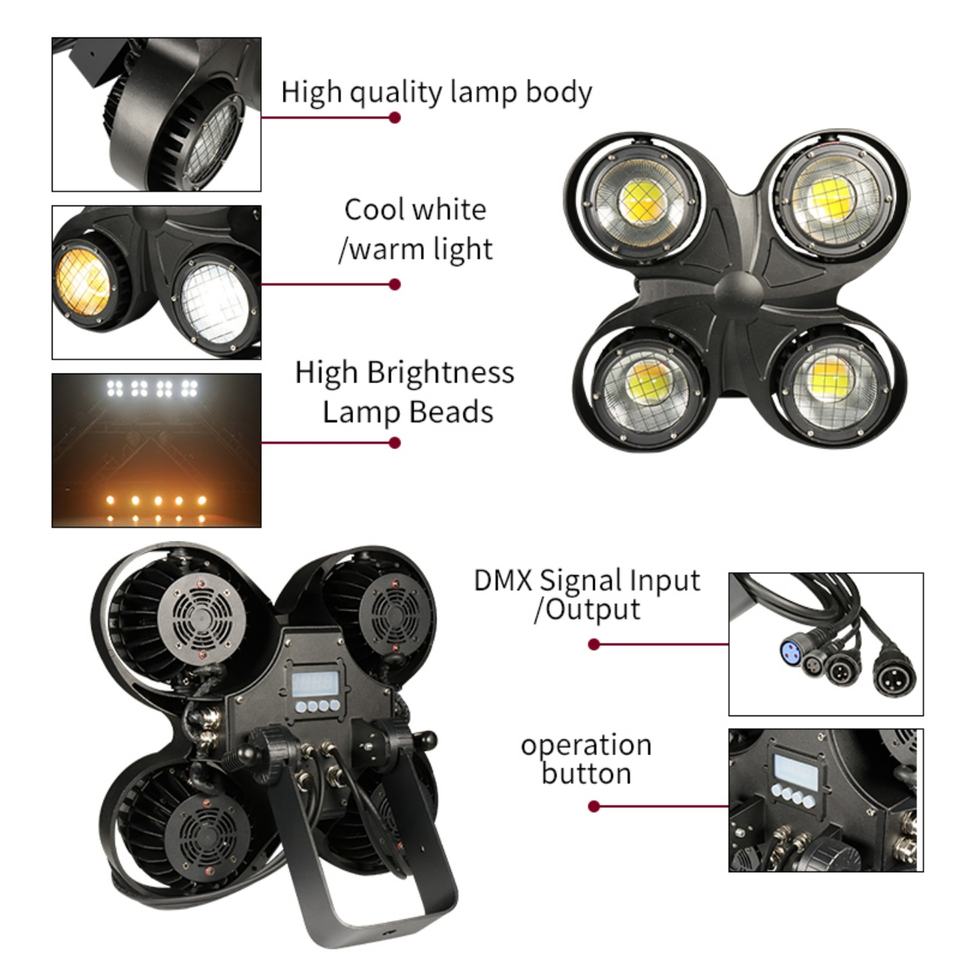 High quality lamp body

Cool white /warm light

High Brightness Lamp Beads

DMX Signal Input /Output

operation button