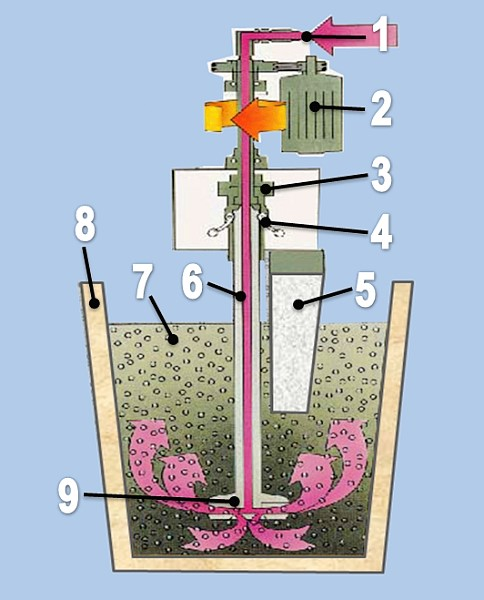 1
2
3
4
8
7
6
5
9