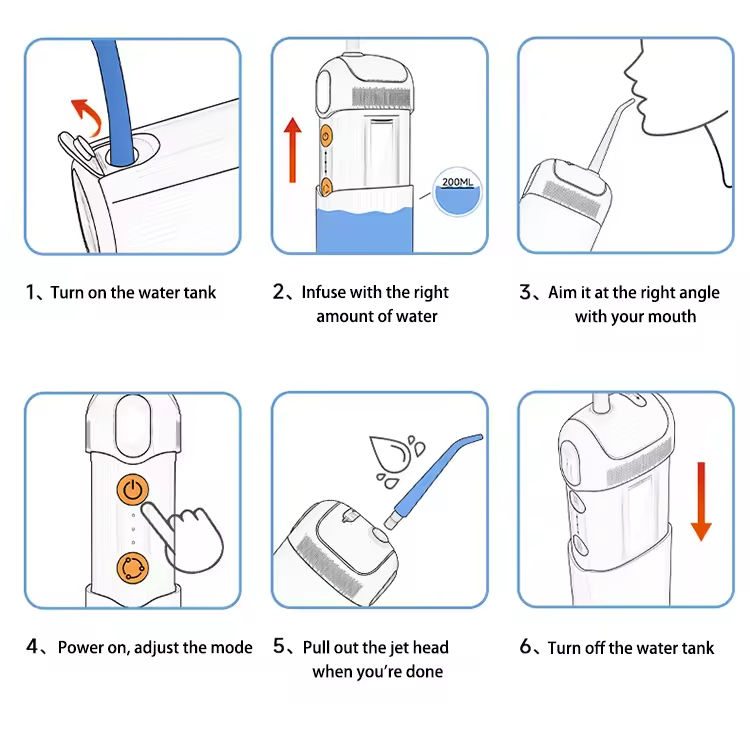 200ML

1、Turn on the water tank

2、Infuse with the right amount of water

3、Aim it at the right angle with your mouth

4、Power on, adjust the mode

5、Pull out the jet head when you're done

6、Turn off the water tank