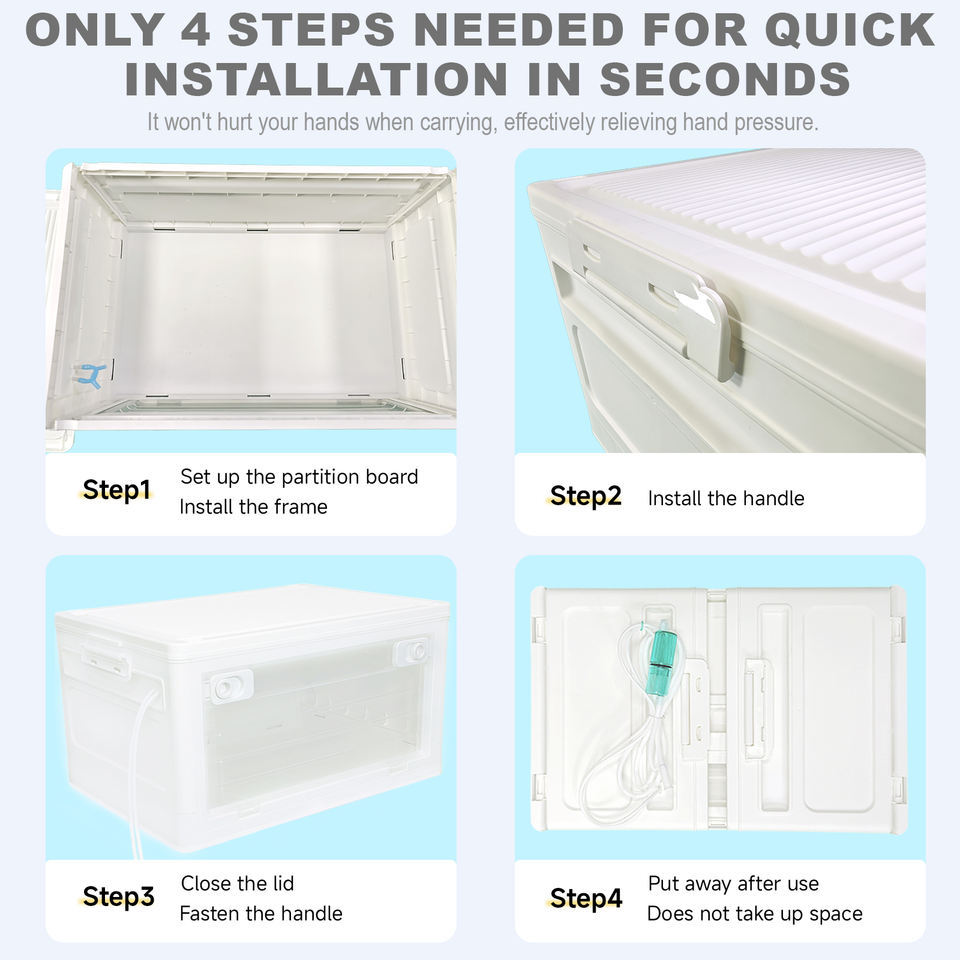 ONLY 4 STEPS NEEDED FOR QUICK INSTALLATION IN SECONDS

It won't hurt your hands when carrying, effectively relieving hand pressure.

Step1 Set up the partition board
Install the frame

Step2 Install the handle

Step3 Close the lid
Fasten the handle

Step4 Put away after use
Does not take up space