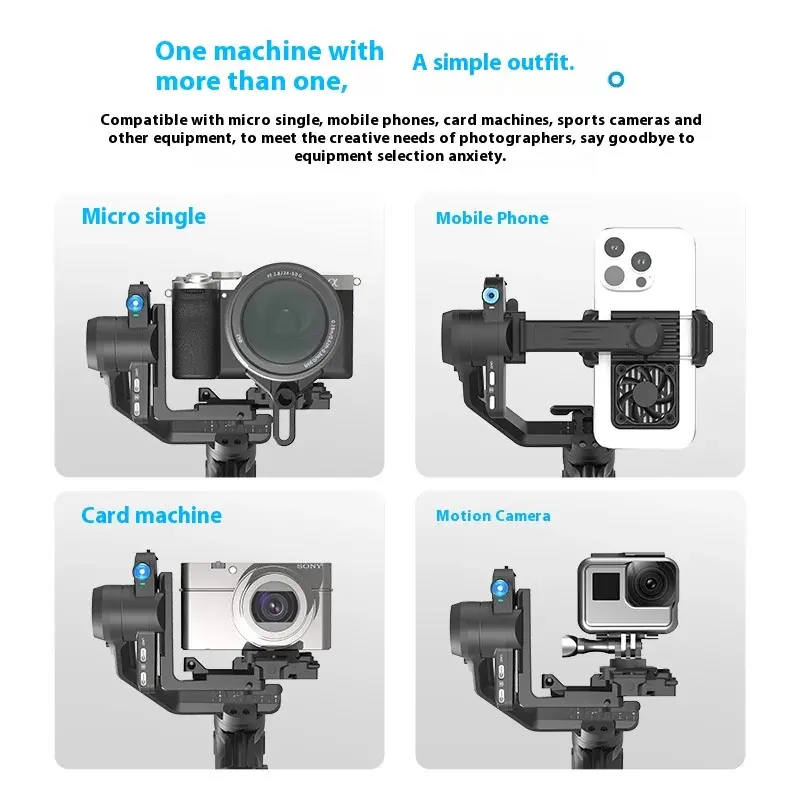 One machine with more than one,

A simple outfit.

Compatible with micro single, mobile phones, card machines, sports cameras and other equipment, to meet the creative needs of photographers, say goodbye to equipment selection anxiety.

Micro single

Mobile Phone

Card machine

SONY

Motion Camera