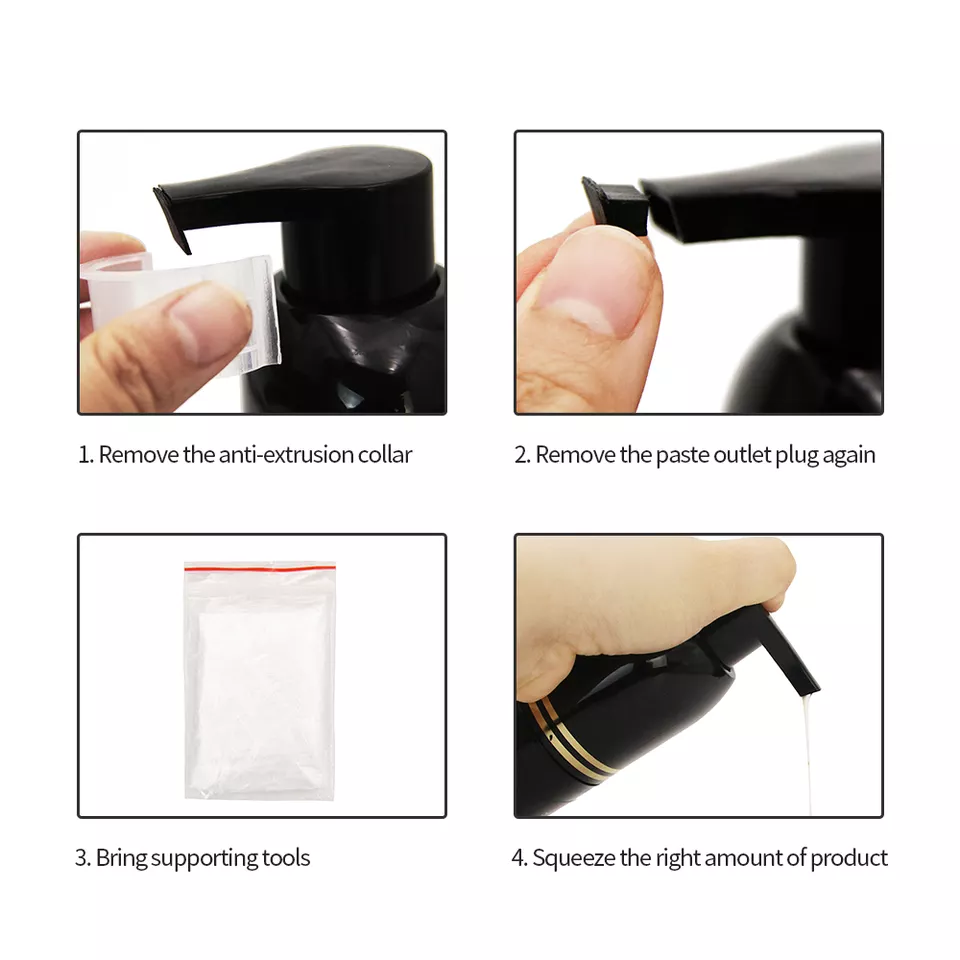 1. Remove the anti-extrusion collar

2. Remove the paste outlet plug again

3. Bring supporting tools

4. Squeeze the right amount of product