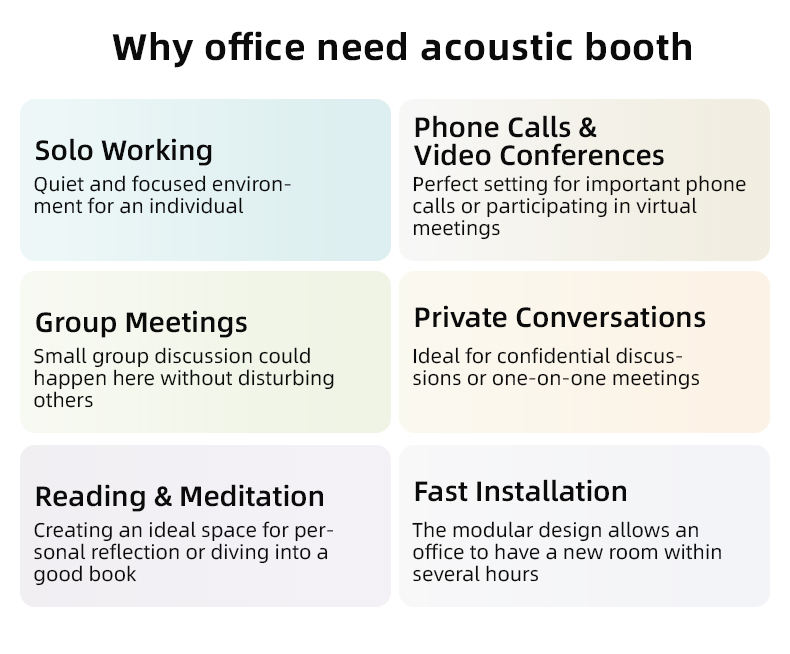 Why office need acoustic booth

Solo Working
Quiet and focused environment for an individual

Phone Calls &
Video Conferences
Perfect setting for important phone calls or participating in virtual meetings

Group Meetings
Small group discussion could happen here without disturbing others

Private Conversations
Ideal for confidential discussions or one-on-one meetings

Reading & Meditation
Creating an ideal space for personal reflection or diving into a good book

Fast Installation
The modular design allows an office to have a new room within several hours